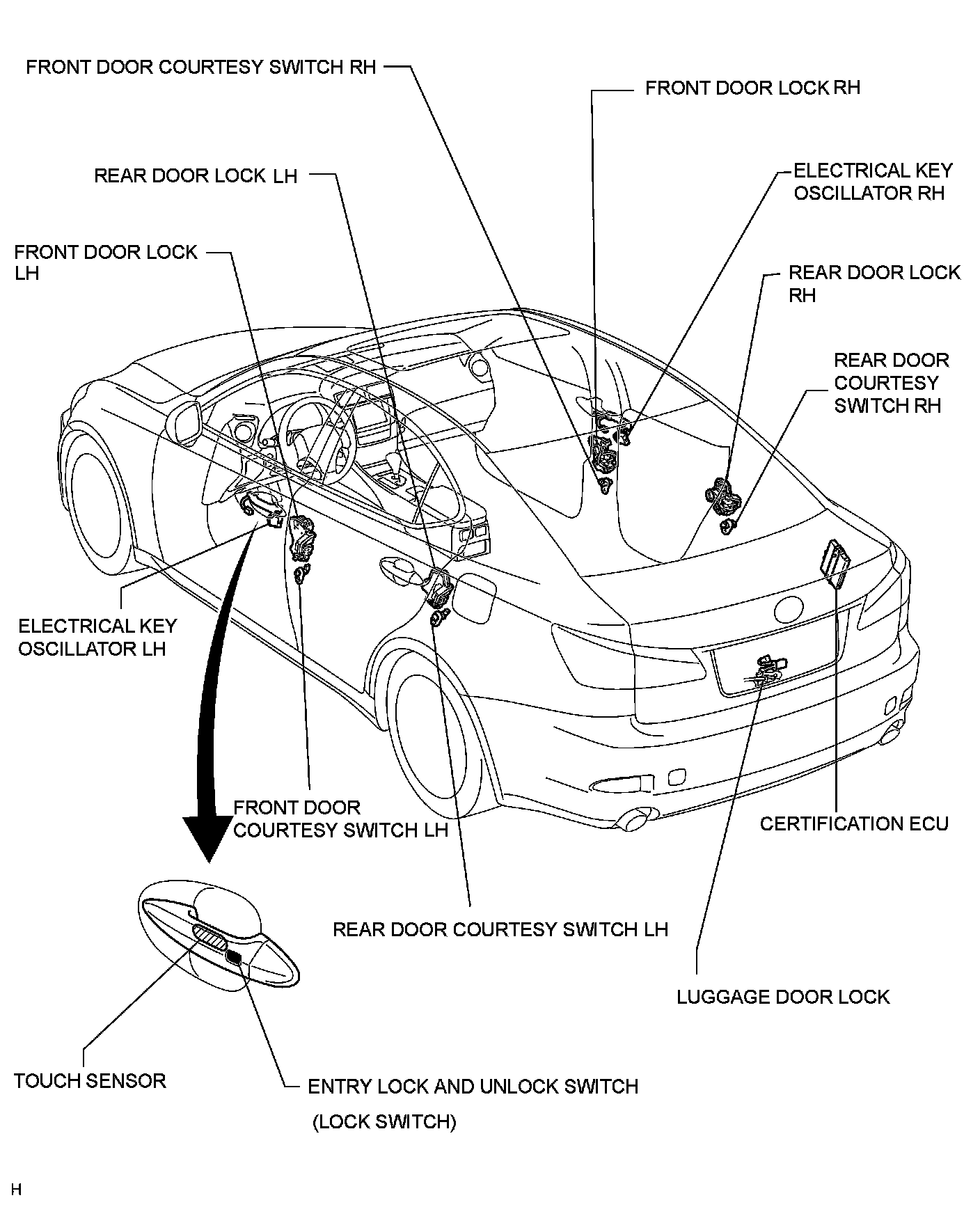 FRONT DOOR COURTESY SWITCH RH

FRONT DOOR LOCK RH

REAR DOOR LOCK LH

ELECTRICAL KEY OSCILLATOR RH

FRONT DOOR LOCK LH

REAR DOOR LOCK RH

REAR DOOR COURTESY SWITCH RH

ELECTRICAL KEY OSCILLATOR LH

FRONT DOOR COURTESY SWITCH LH

CERTIFICATION ECU

REAR DOOR COURTESY SWITCH LH

LUGGAGE DOOR LOCK

TOUCH SENSOR

ENTRY LOCK AND UNLOCK SWITCH (LOCK SWITCH)

H