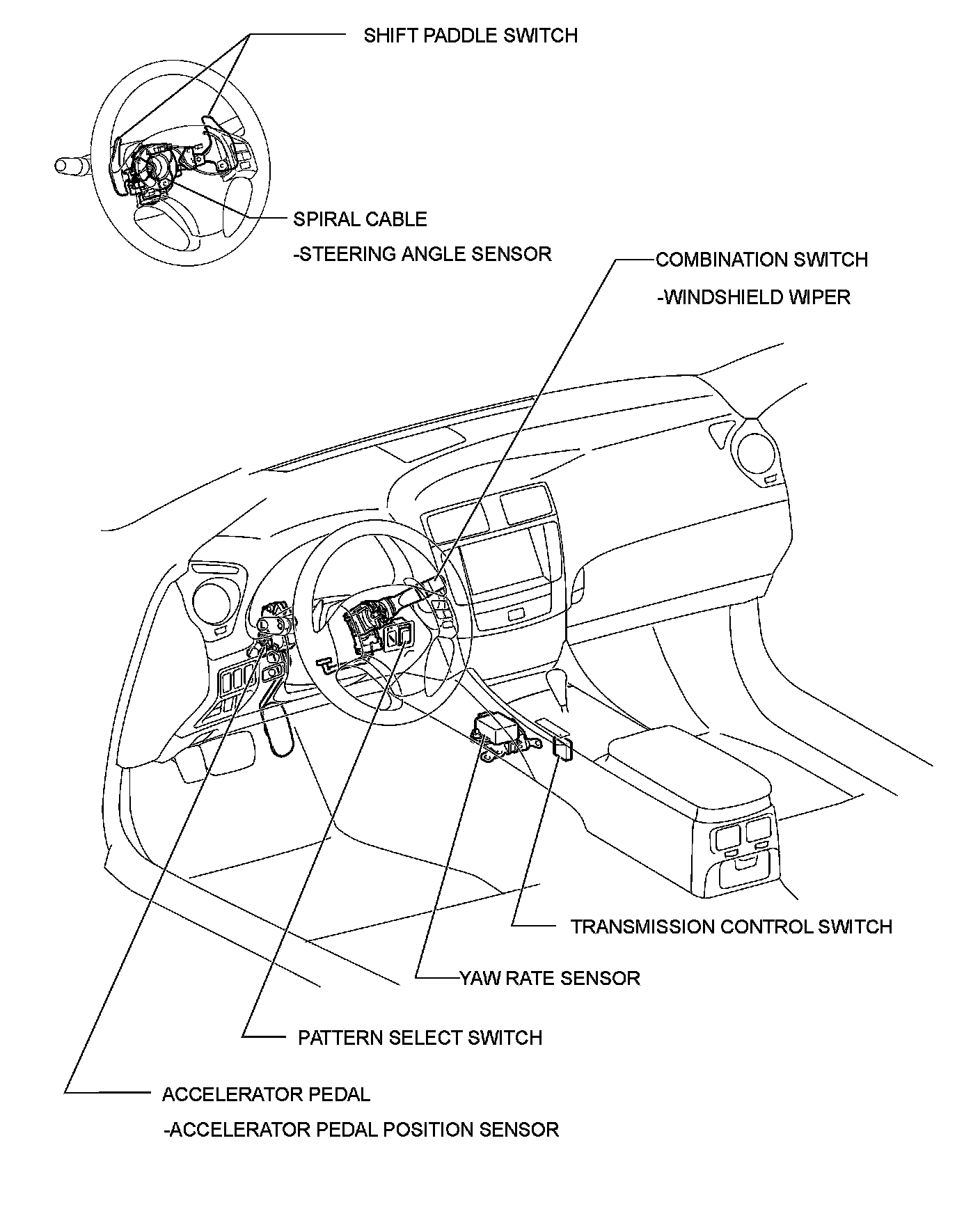 SHIFT PADDLE SWITCH

SPIRAL CABLE
-STEERING ANGLE SENSOR

COMBINATION SWITCH
-WINDSHIELD WIPER

TRANSMISSION CONTROL SWITCH

YAW RATE SENSOR

PATTERN SELECT SWITCH

ACCELERATOR PEDAL
-ACCELERATOR PEDAL POSITION SENSOR