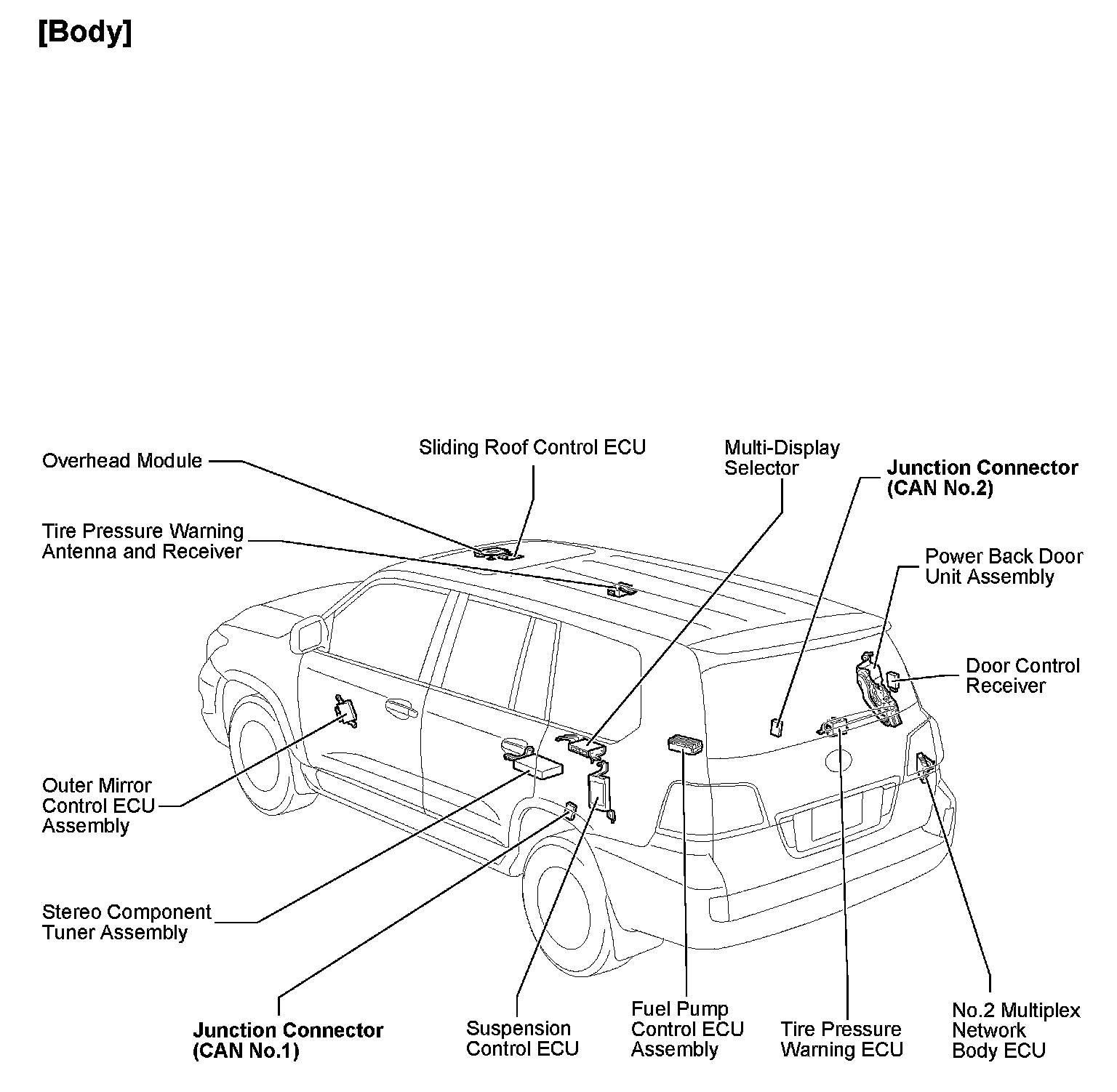 [Body]

Overhead Module

Sliding Roof Control ECU

Multi-Display Selector

Junction Connector (CAN No.2)

Tire Pressure Warning Antenna and Receiver

Power Back Door Unit Assembly

Door Control Receiver

Outer Mirror Control ECU Assembly

Stereo Component Tuner Assembly

Junction Connector (CAN No.1)

Suspension Control ECU

Fuel Pump Control ECU Assembly

Tire Pressure Warning ECU

No.2 Multiplex Network Body ECU