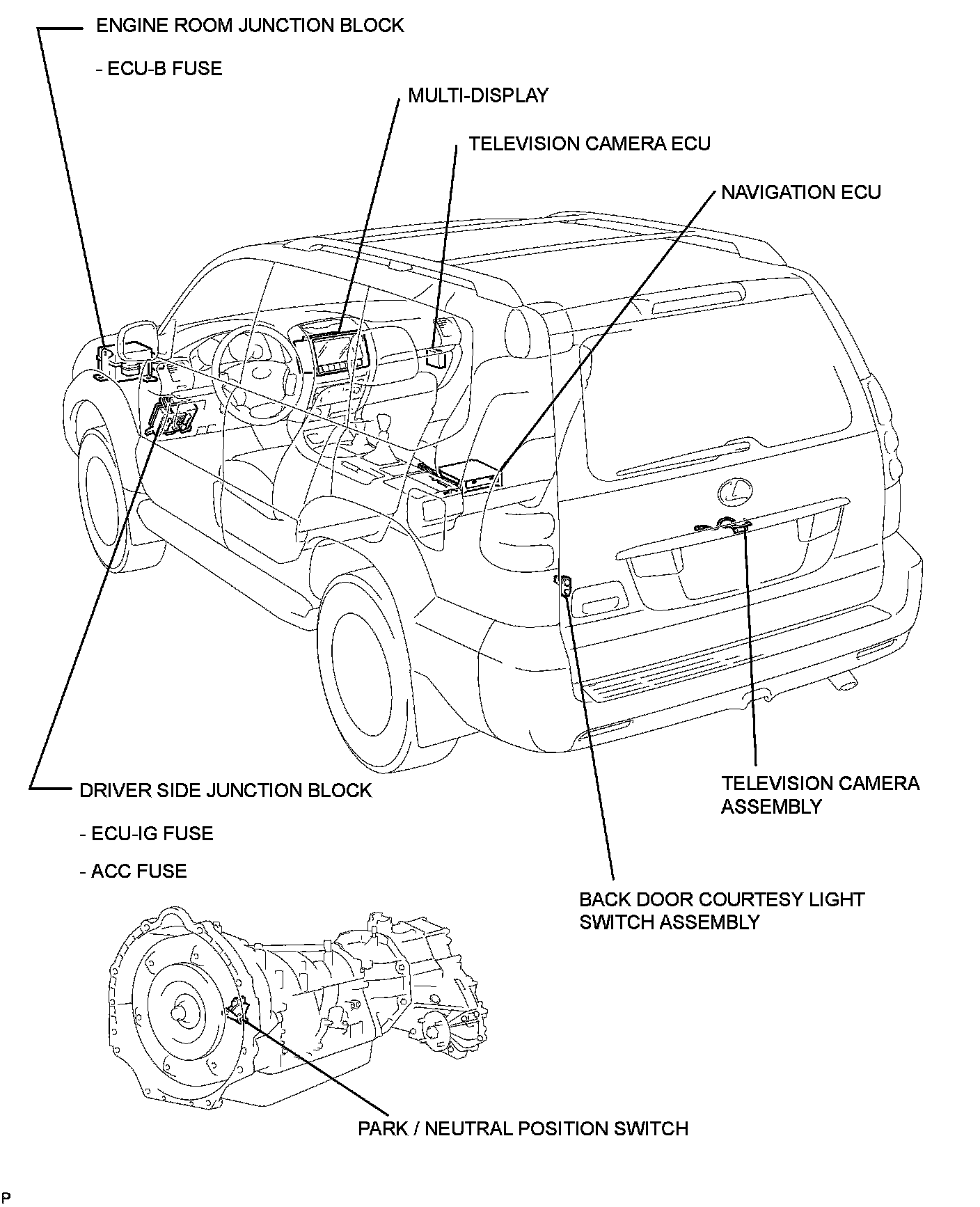 ENGINE ROOM JUNCTION BLOCK

- ECU-B FUSE

MULTI-DISPLAY

TELEVISION CAMERA ECU

NAVIGATION ECU

DRIVER SIDE JUNCTION BLOCK

- ECU-IG FUSE

- ACC FUSE

TELEVISION CAMERA ASSEMBLY

BACK DOOR COURTESY LIGHT SWITCH ASSEMBLY

PARK / NEUTRAL POSITION SWITCH

P