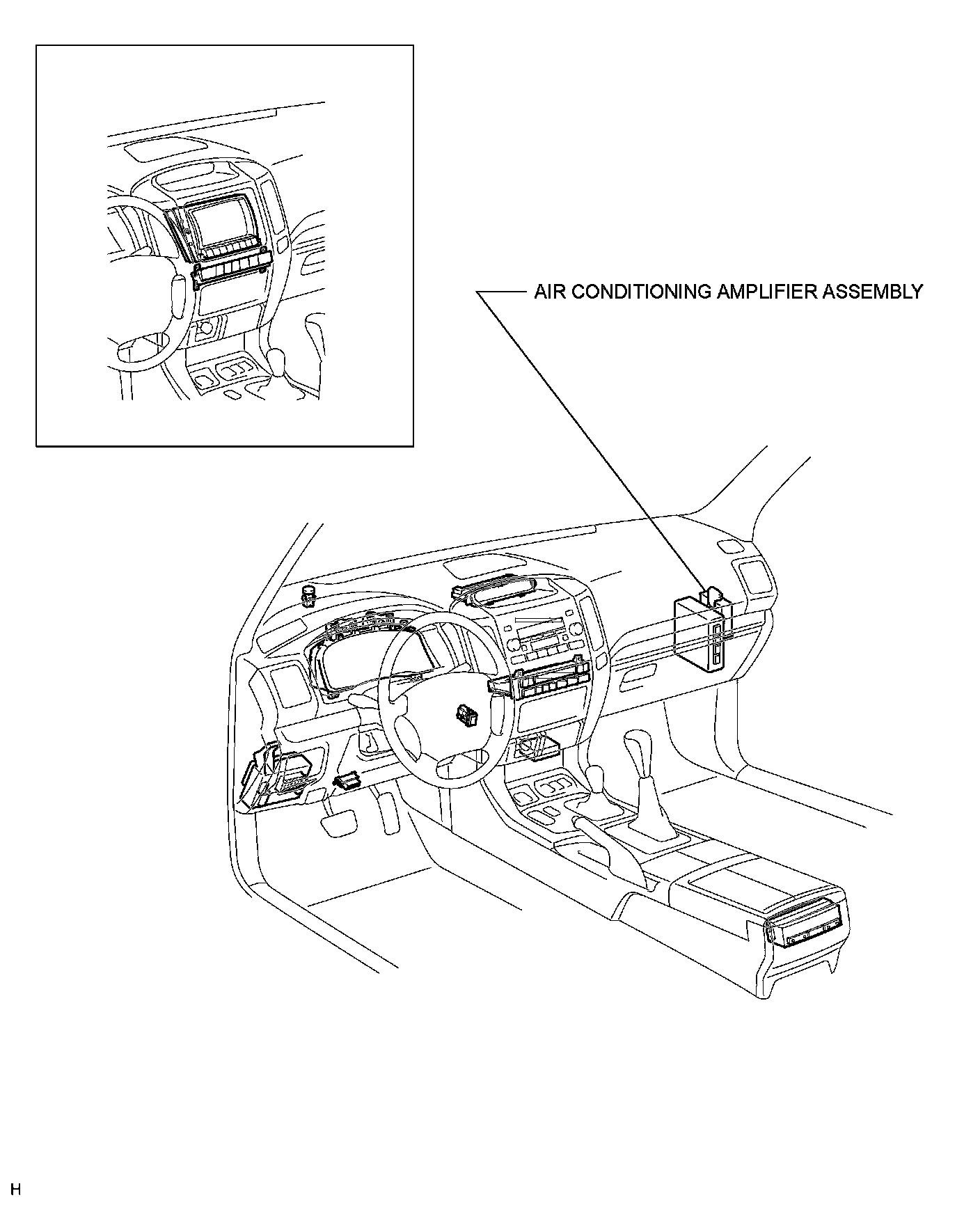 AIR CONDITIONING AMPLIFIER ASSEMBLY

H