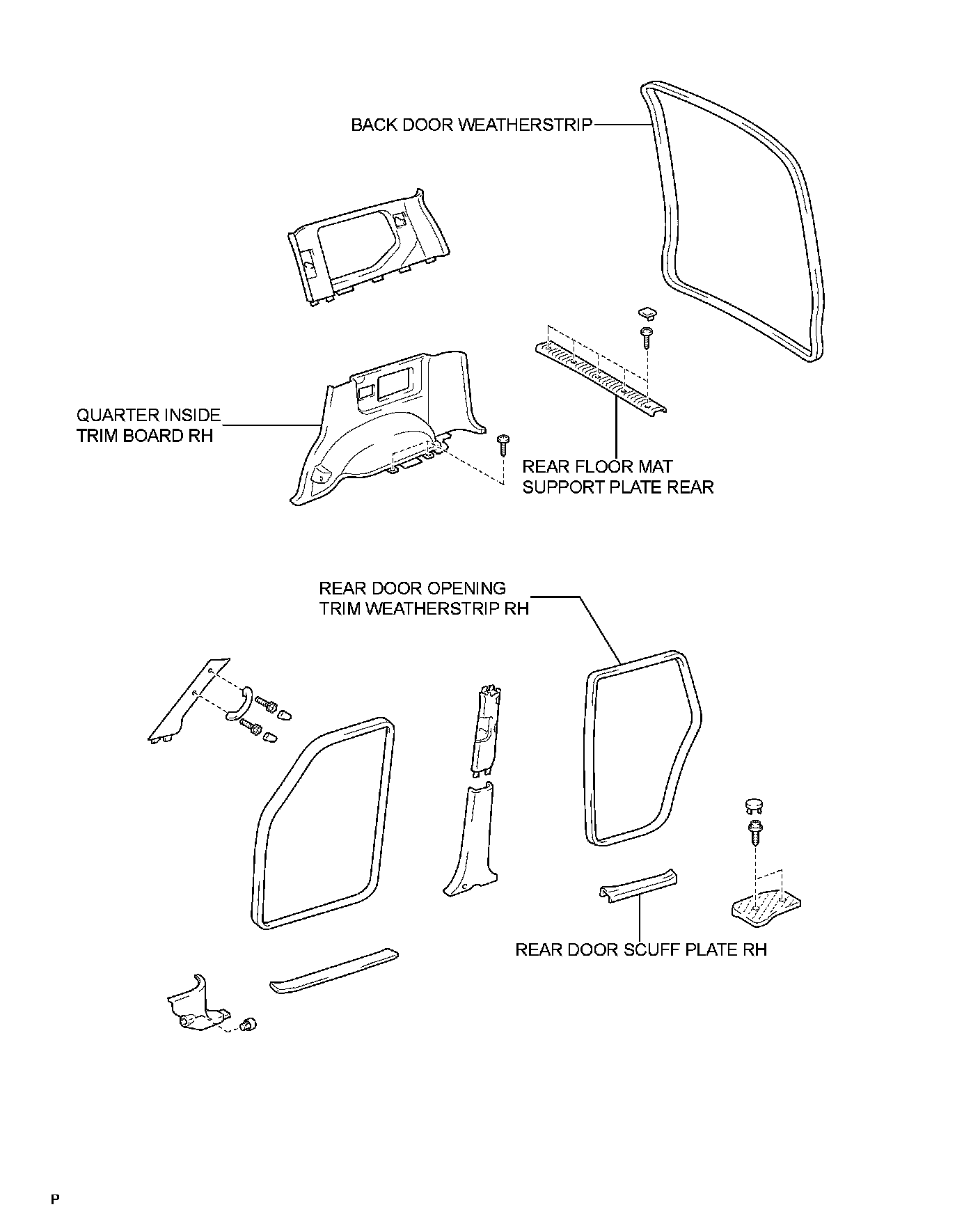 BACK DOOR WEATHERSTRIP

QUARTER INSIDE
TRIM BOARD RH

REAR FLOOR MAT
SUPPORT PLATE REAR

REAR DOOR OPENING
TRIM WEATHERSTRIP RH

REAR DOOR SCUFF PLATE RH

P