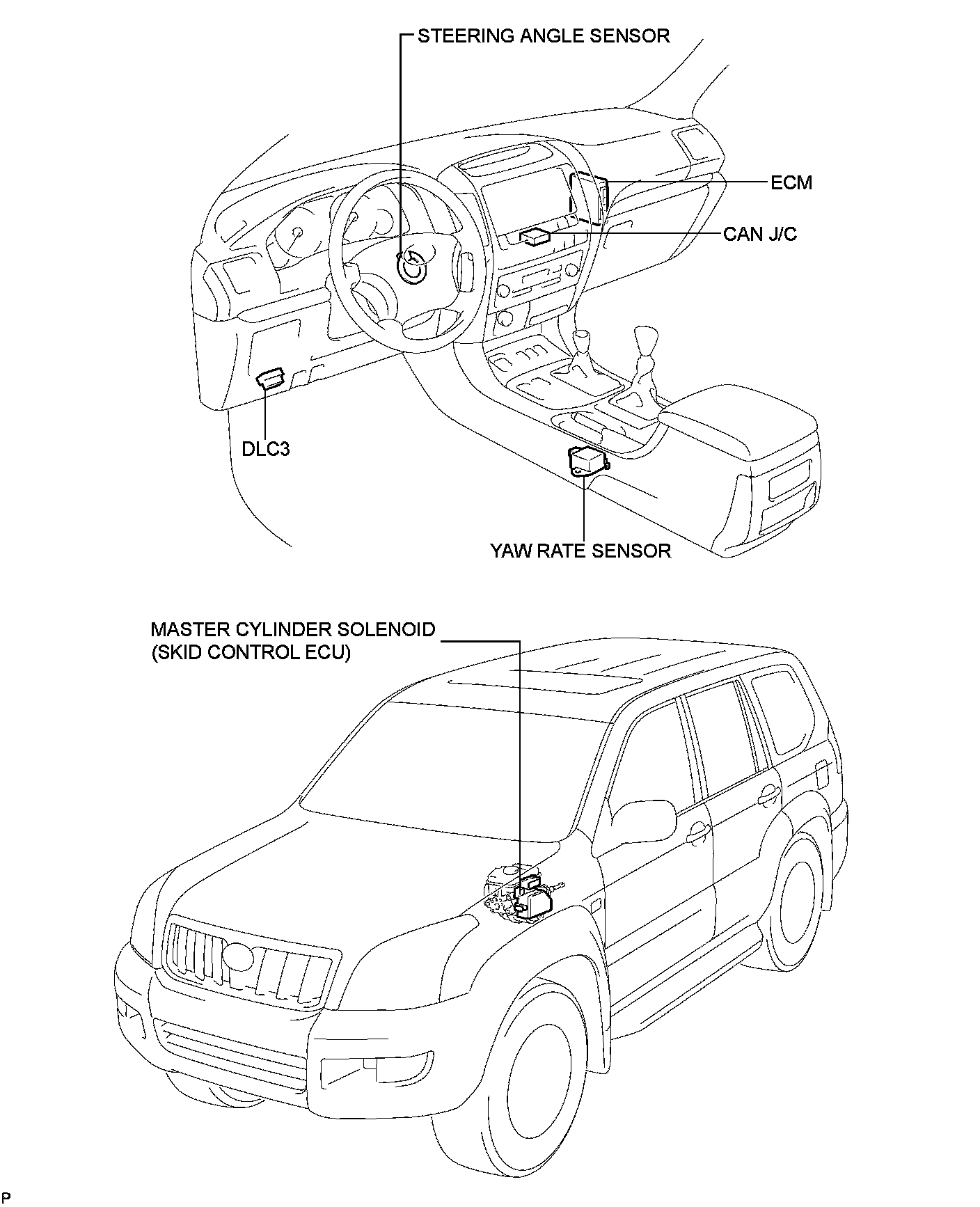 STEERING ANGLE SENSOR

ECM

CAN J/C

DLC3

YAW RATE SENSOR

MASTER CYLINDER SOLENOID
(SKID CONTROL ECU)

P