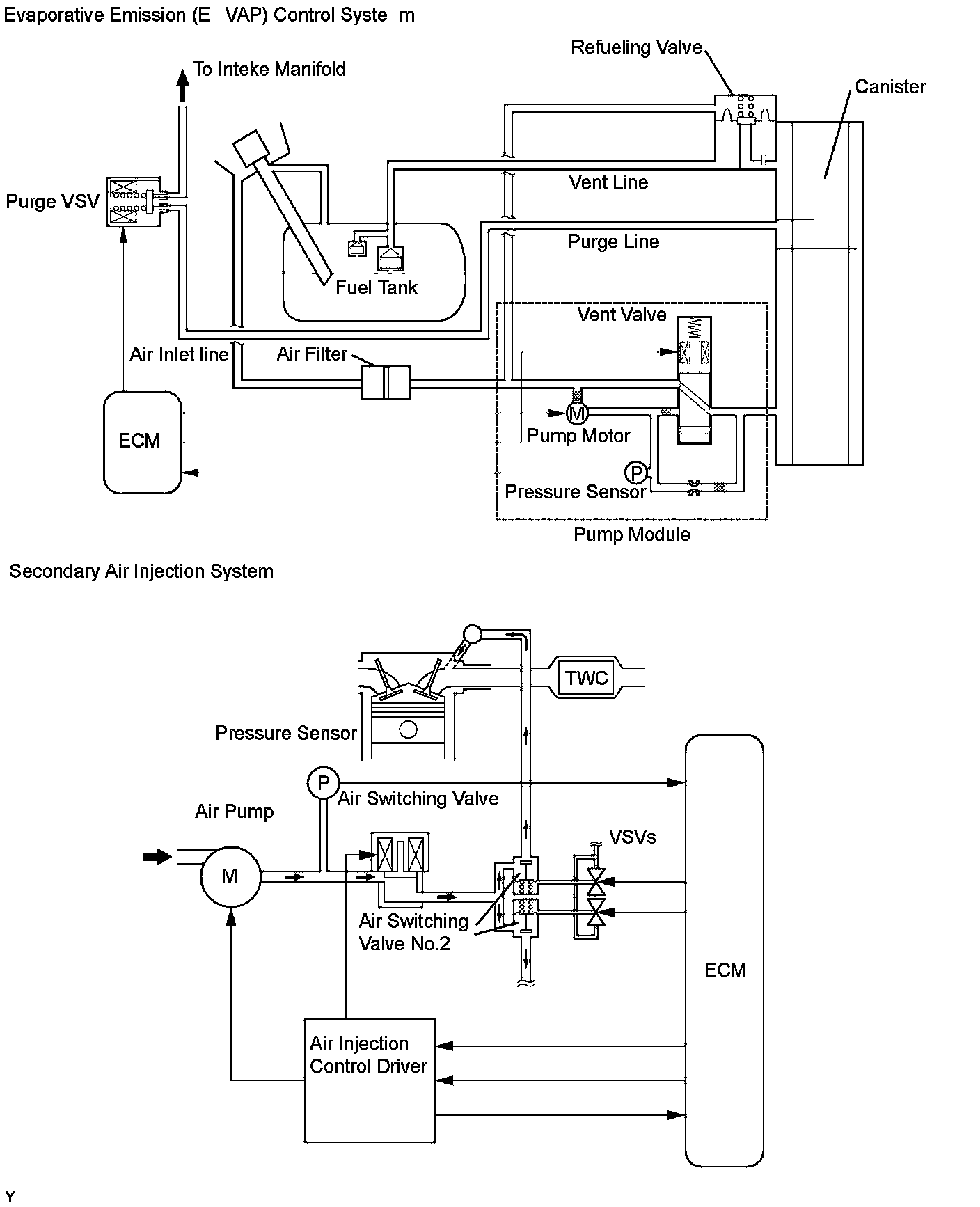 Evaporative Emission (E VAP) Control Syste m

To Inteke Manifold

Refueling Valve

Canister

Purge VSV

Vent Line

Purge Line

Fuel Tank

Vent Valve

Air Inlet line

Air Filter

ECM

M

Pump Motor

P

Pressure Sensor

Pump Module

Secondary Air Injection System

TWC

Pressure Sensor

P

Air Switching Valve

Air Pump

VSVs

M

Air Switching Valve No.2

ECM

Air Injection Control Driver

Y