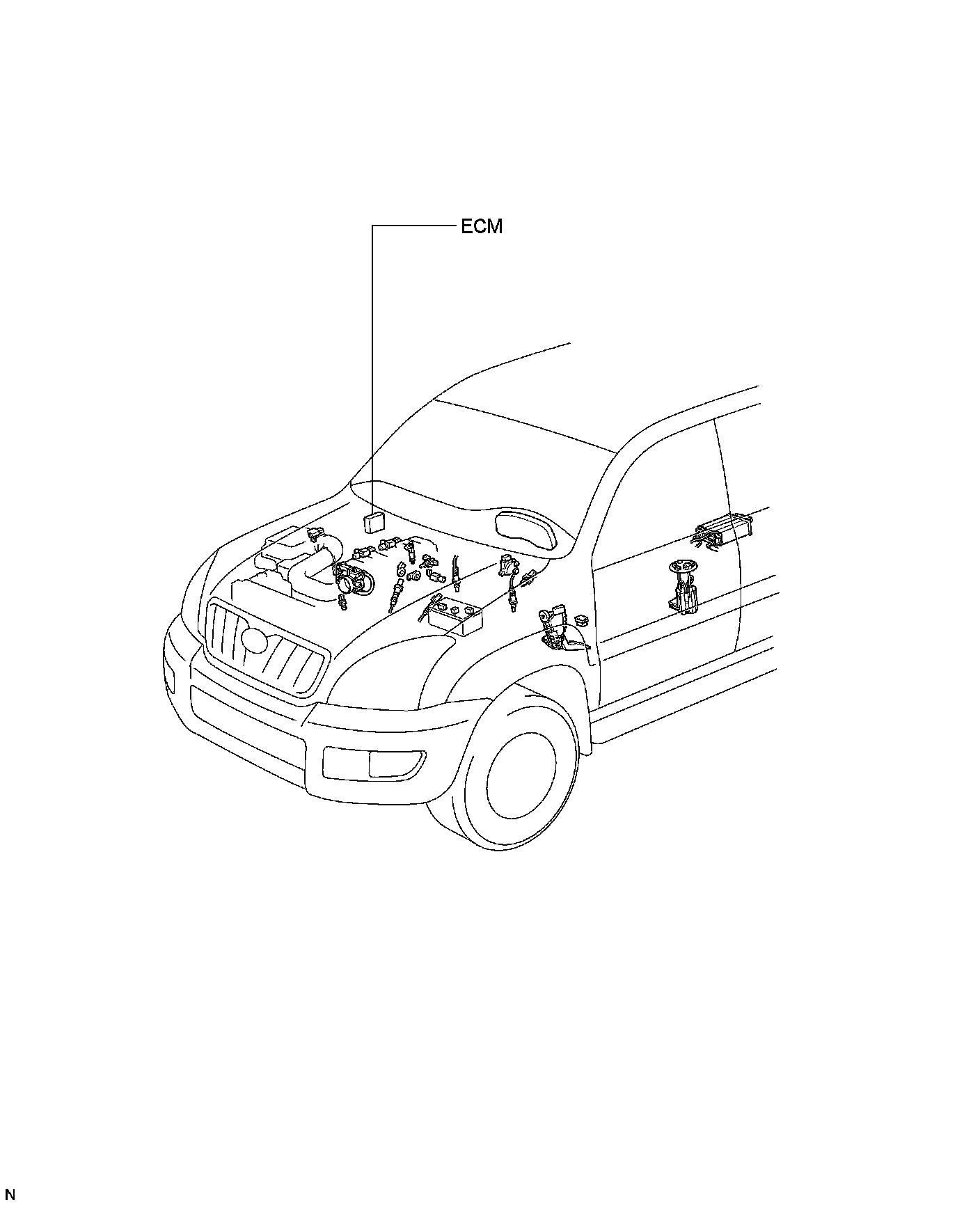 ECM

N