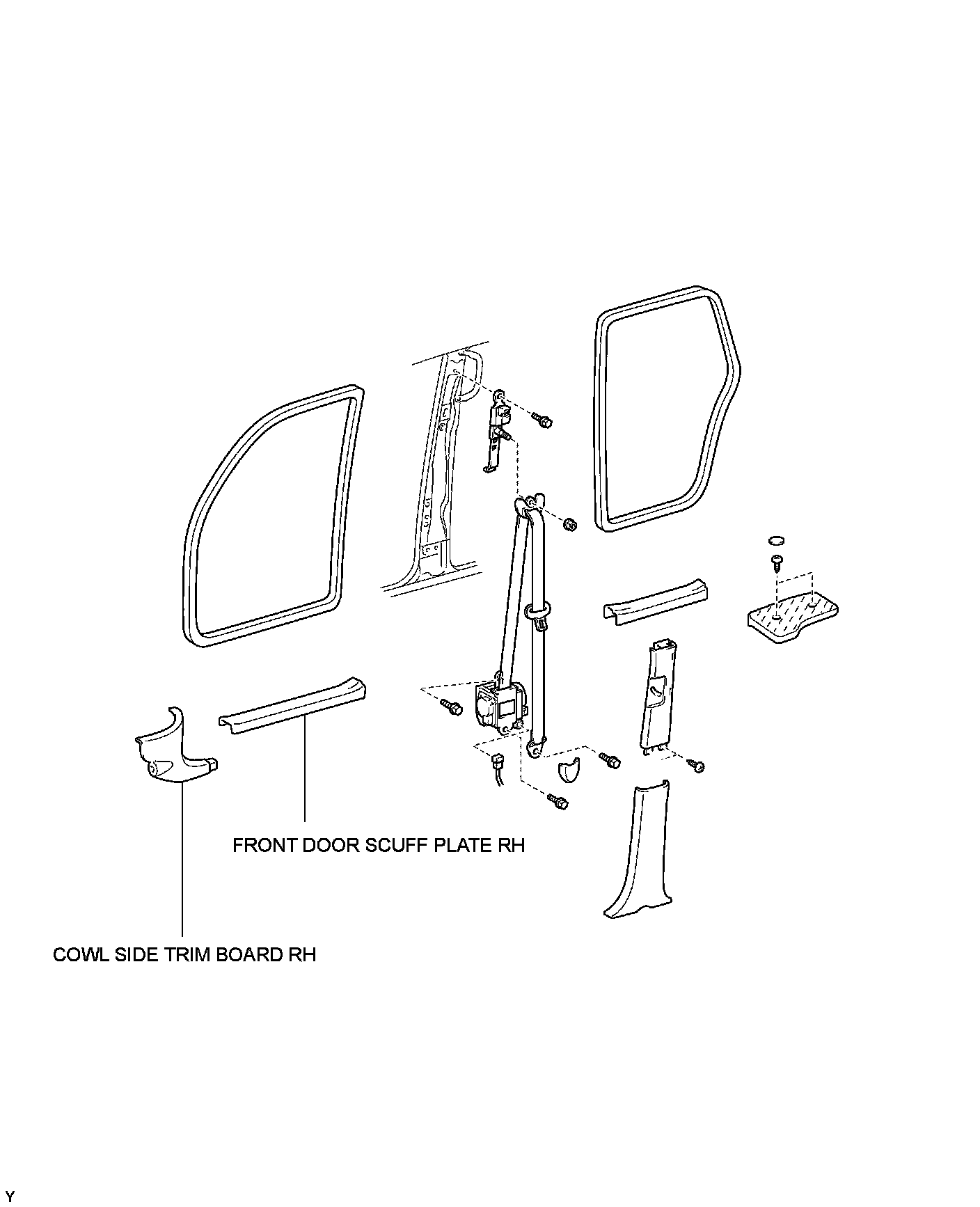 FRONT DOOR SCUFF PLATE RH

COWL SIDE TRIM BOARD RH

Y