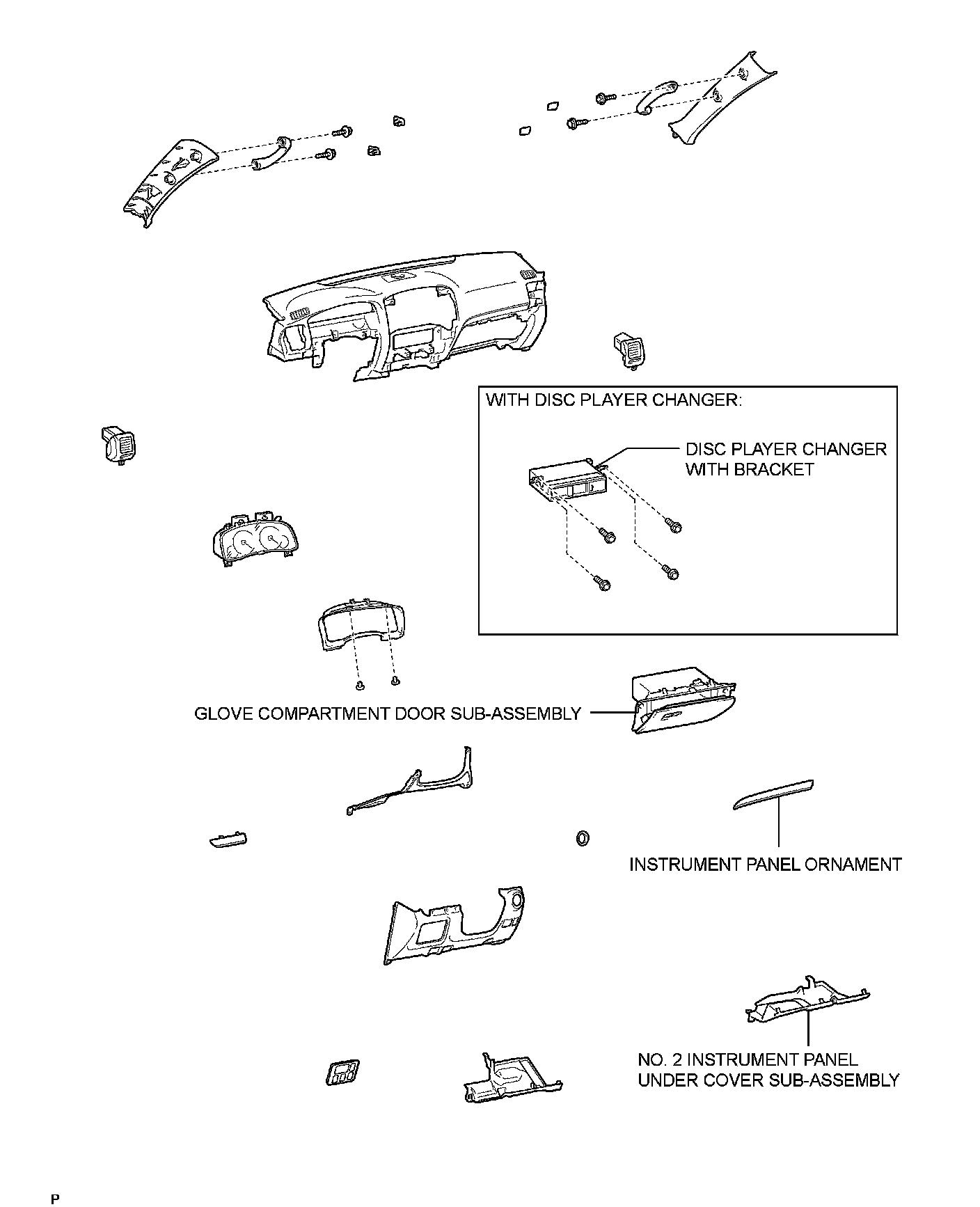 WITH DISC PLAYER CHANGER:

DISC PLAYER CHANGER WITH BRACKET

GLOVE COMPARTMENT DOOR SUB-ASSEMBLY

INSTRUMENT PANEL ORNAMENT

NO. 2 INSTRUMENT PANEL UNDER COVER SUB-ASSEMBLY

P