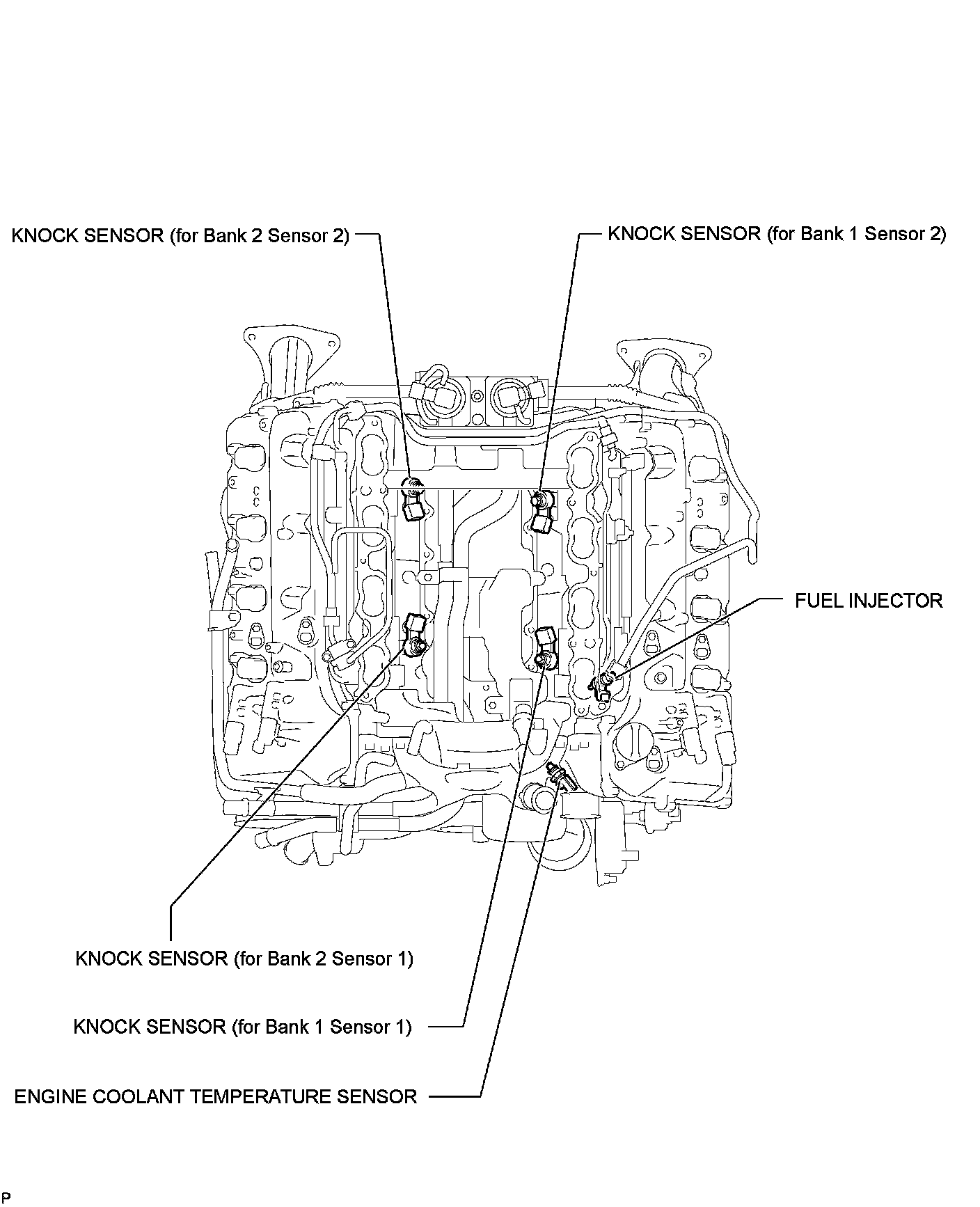 KNOCK SENSOR (for Bank 2 Sensor 2)

KNOCK SENSOR (for Bank 1 Sensor 2)

FUEL INJECTOR

KNOCK SENSOR (for Bank 2 Sensor 1)

KNOCK SENSOR (for Bank 1 Sensor 1)

ENGINE COOLANT TEMPERATURE SENSOR

P