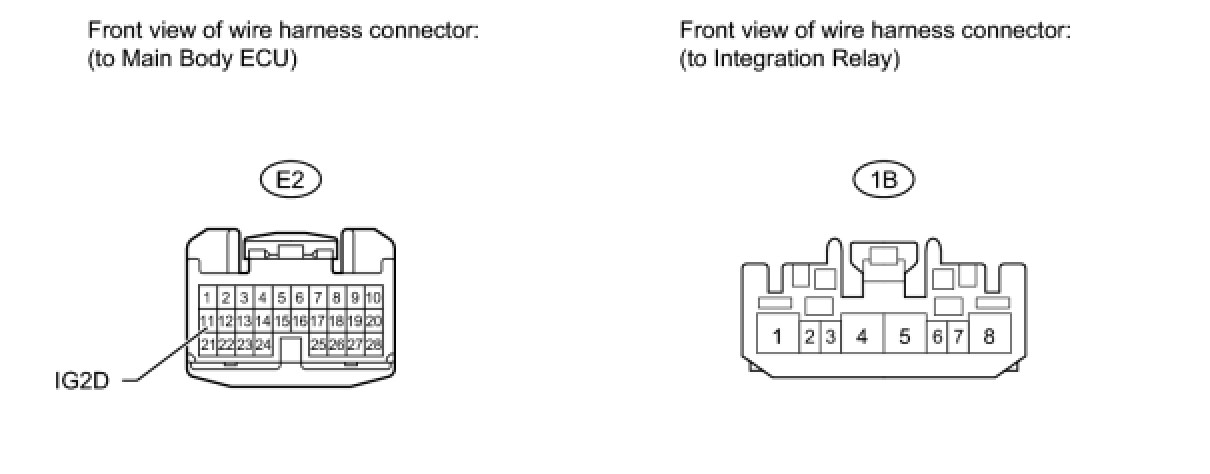 Front view of wire harness connector:
(to Main Body ECU)

E2

1 2 3 4 5 6 7 8 9 10
11 12 13 14 15 16 17 18 19 20
21 22 23 24 25 26 27 28

IG2D

Front view of wire harness connector:
(to Integration Relay)

1B

1 2 3 4 5 6 7 8