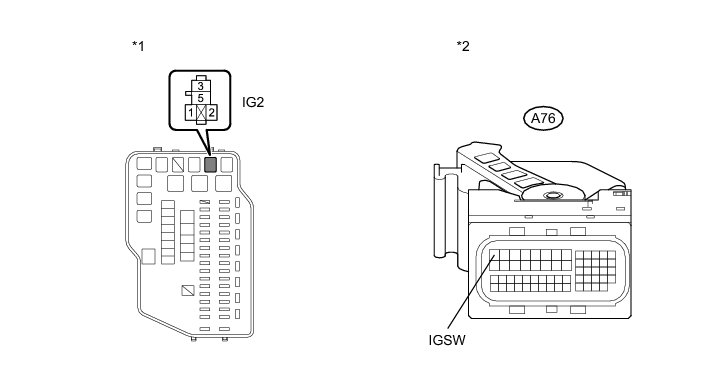 *1

3
5
1 2

IG2

*2

A76

IGSW