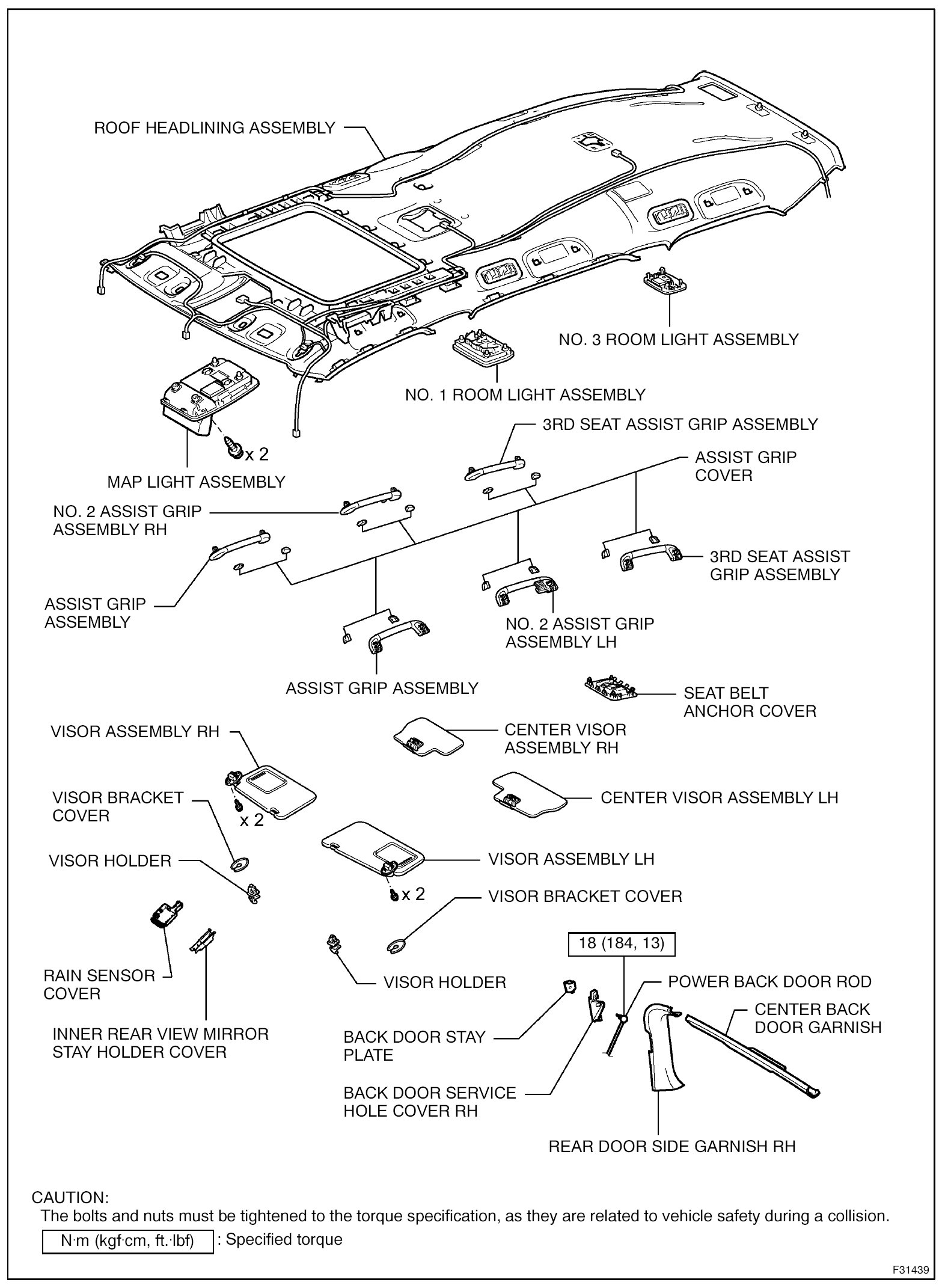 ROOF HEADLINING ASSEMBLY

NO. 3 ROOM LIGHT ASSEMBLY

NO. 1 ROOM LIGHT ASSEMBLY

x 2

MAP LIGHT ASSEMBLY

3RD SEAT ASSIST GRIP ASSEMBLY

ASSIST GRIP COVER

NO. 2 ASSIST GRIP ASSEMBLY RH

3RD SEAT ASSIST GRIP ASSEMBLY

ASSIST GRIP ASSEMBLY

NO. 2 ASSIST GRIP ASSEMBLY LH

ASSIST GRIP ASSEMBLY

SEAT BELT ANCHOR COVER

VISOR ASSEMBLY RH

CENTER VISOR ASSEMBLY RH

VISOR BRACKET COVER

x 2

CENTER VISOR ASSEMBLY LH

VISOR HOLDER

VISOR ASSEMBLY LH

x 2

VISOR BRACKET COVER

18 (184, 13)

RAIN SENSOR COVER

VISOR HOLDER

POWER BACK DOOR ROD

CENTER BACK DOOR GARNISH

INNER REAR VIEW MIRROR STAY HOLDER COVER

BACK DOOR STAY PLATE

BACK DOOR SERVICE HOLE COVER RH

REAR DOOR SIDE GARNISH RH

CAUTION:
The bolts and nuts must be tightened to the torque specification, as they are related to vehicle safety during a collision.

N·m (kgf·cm, ft.·lbf) : Specified torque

F31439