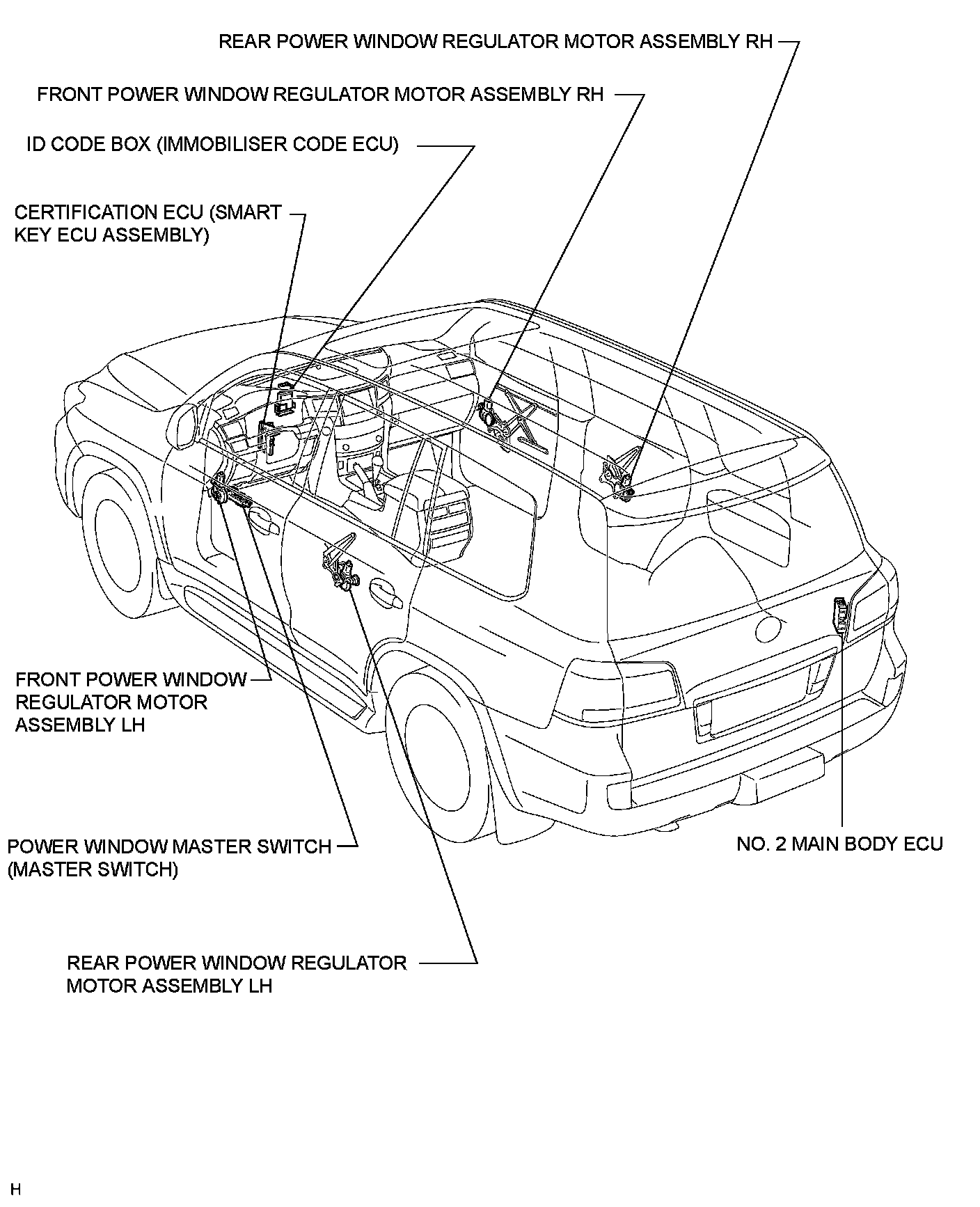 REAR POWER WINDOW REGULATOR MOTOR ASSEMBLY RH

FRONT POWER WINDOW REGULATOR MOTOR ASSEMBLY RH

ID CODE BOX (IMMOBILISER CODE ECU)

CERTIFICATION ECU (SMART KEY ECU ASSEMBLY)

FRONT POWER WINDOW REGULATOR MOTOR ASSEMBLY LH

POWER WINDOW MASTER SWITCH (MASTER SWITCH)

NO. 2 MAIN BODY ECU

REAR POWER WINDOW REGULATOR MOTOR ASSEMBLY LH

H