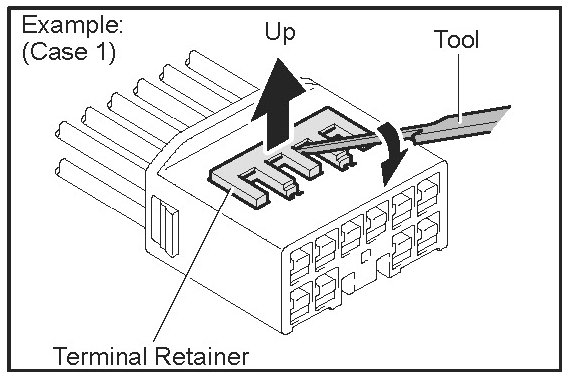 Example:
(Case 1)

Up

Tool

Terminal Retainer