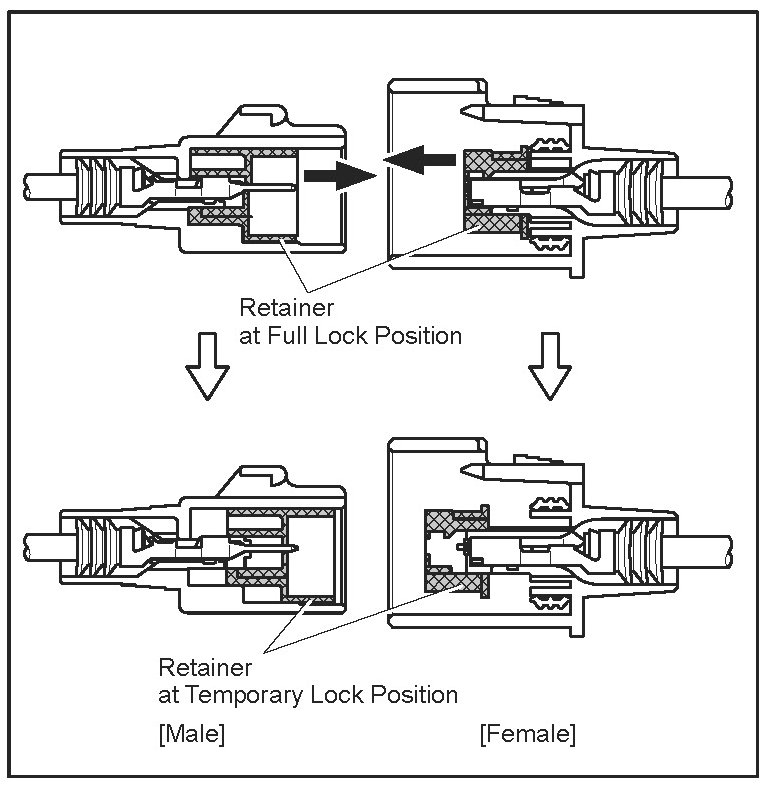 Retainer
at Full Lock Position

Retainer
at Temporary Lock Position

[Male]

[Female]