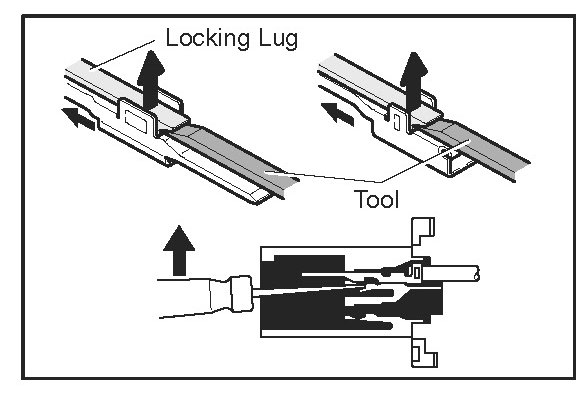 Locking Lug

Tool