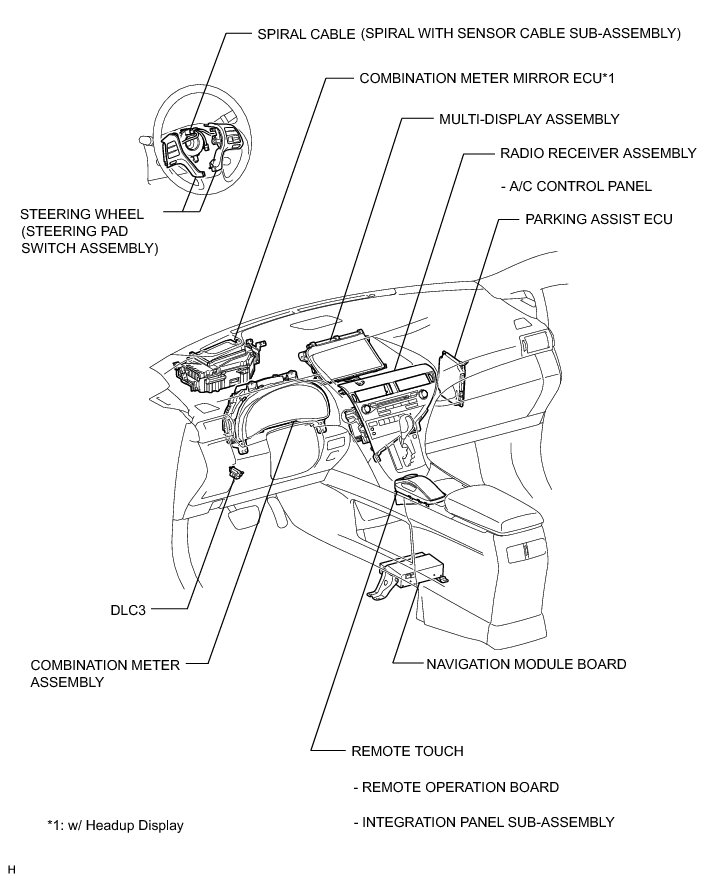 SPIRAL CABLE (SPIRAL WITH SENSOR CABLE SUB-ASSEMBLY)

COMBINATION METER MIRROR ECU*1

MULTI-DISPLAY ASSEMBLY

RADIO RECEIVER ASSEMBLY

- A/C CONTROL PANEL

PARKING ASSIST ECU

STEERING WHEEL (STEERING PAD SWITCH ASSEMBLY)

DLC3

COMBINATION METER ASSEMBLY

NAVIGATION MODULE BOARD

REMOTE TOUCH

- REMOTE OPERATION BOARD

- INTEGRATION PANEL SUB-ASSEMBLY

*1: w/ Headup Display

H