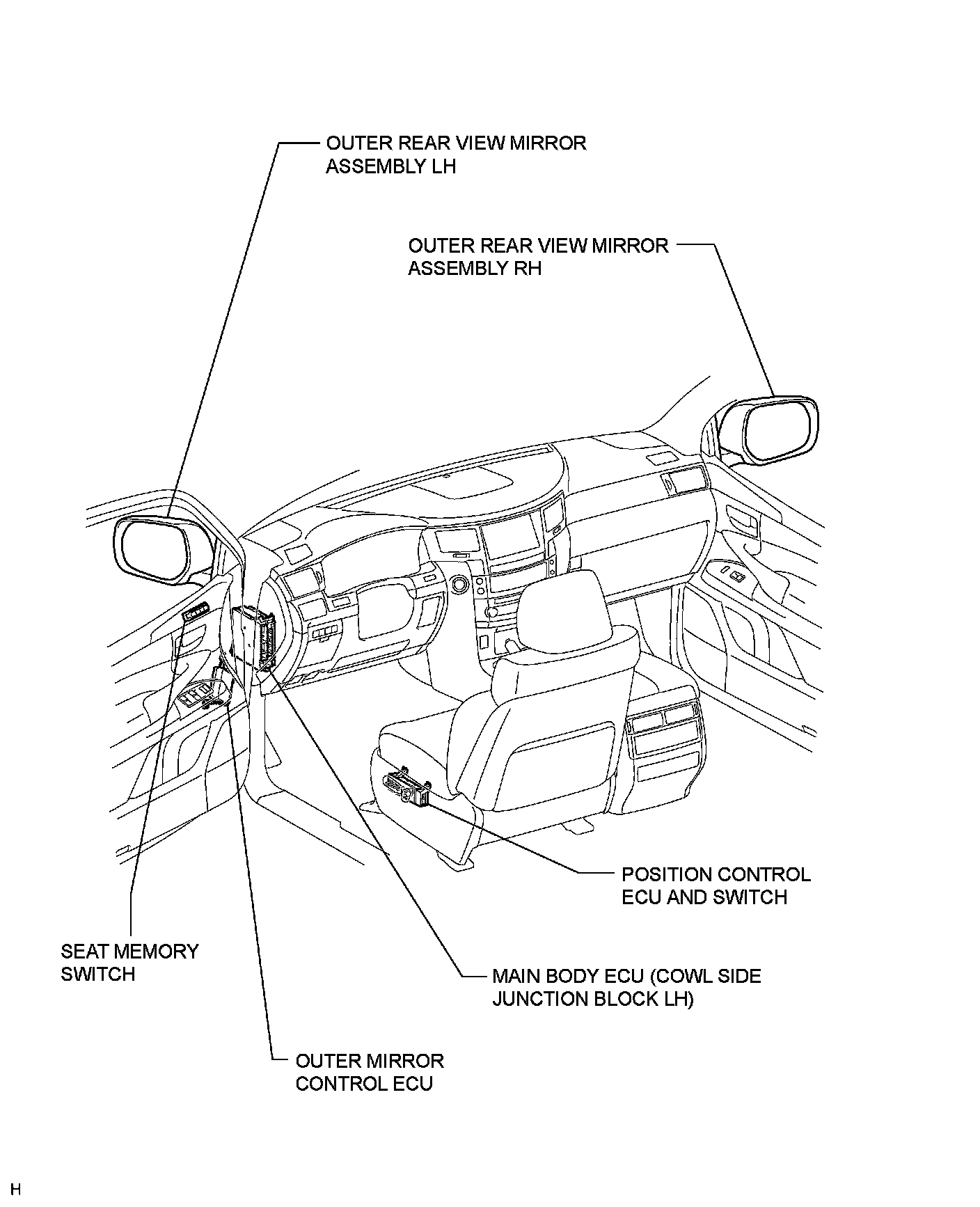 OUTER REAR VIEW MIRROR ASSEMBLY LH

OUTER REAR VIEW MIRROR ASSEMBLY RH

POSITION CONTROL ECU AND SWITCH

SEAT MEMORY SWITCH

MAIN BODY ECU (COWL SIDE JUNCTION BLOCK LH)

OUTER MIRROR CONTROL ECU

H