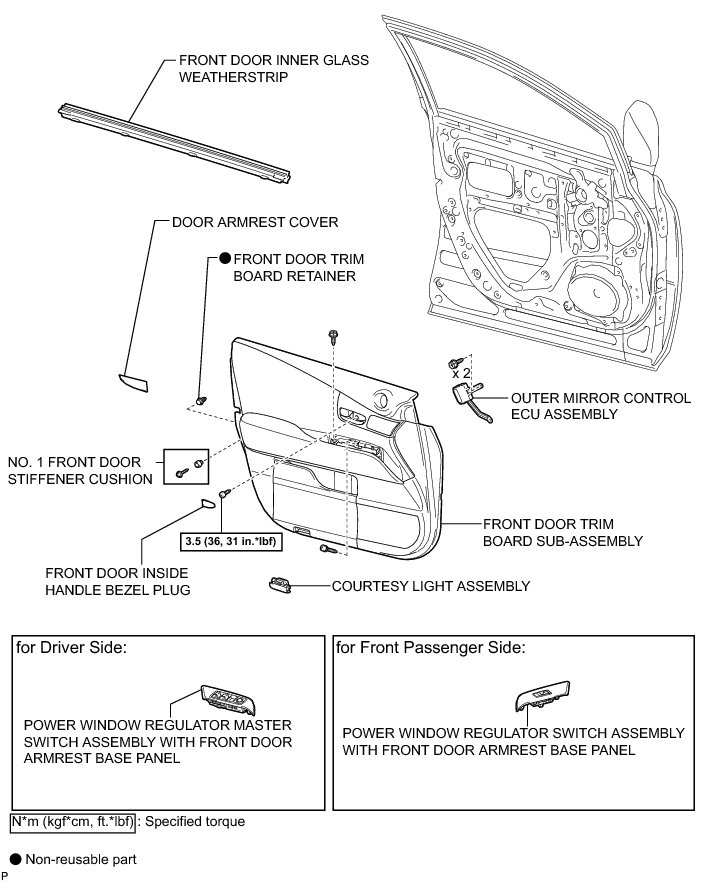 FRONT DOOR INNER GLASS WEATHERSTRIP

DOOR ARMREST COVER

● FRONT DOOR TRIM BOARD RETAINER

x 2

OUTER MIRROR CONTROL ECU ASSEMBLY

NO. 1 FRONT DOOR STIFFENER CUSHION

3.5 (36, 31 in.*lbf)

FRONT DOOR TRIM BOARD SUB-ASSEMBLY

FRONT DOOR INSIDE HANDLE BEZEL PLUG

COURTESY LIGHT ASSEMBLY

for Driver Side:

POWER WINDOW REGULATOR MASTER SWITCH ASSEMBLY WITH FRONT DOOR ARMREST BASE PANEL

for Front Passenger Side:

POWER WINDOW REGULATOR SWITCH ASSEMBLY WITH FRONT DOOR ARMREST BASE PANEL

N*m (kgf*cm, ft.*lbf) : Specified torque

● Non-reusable part

P