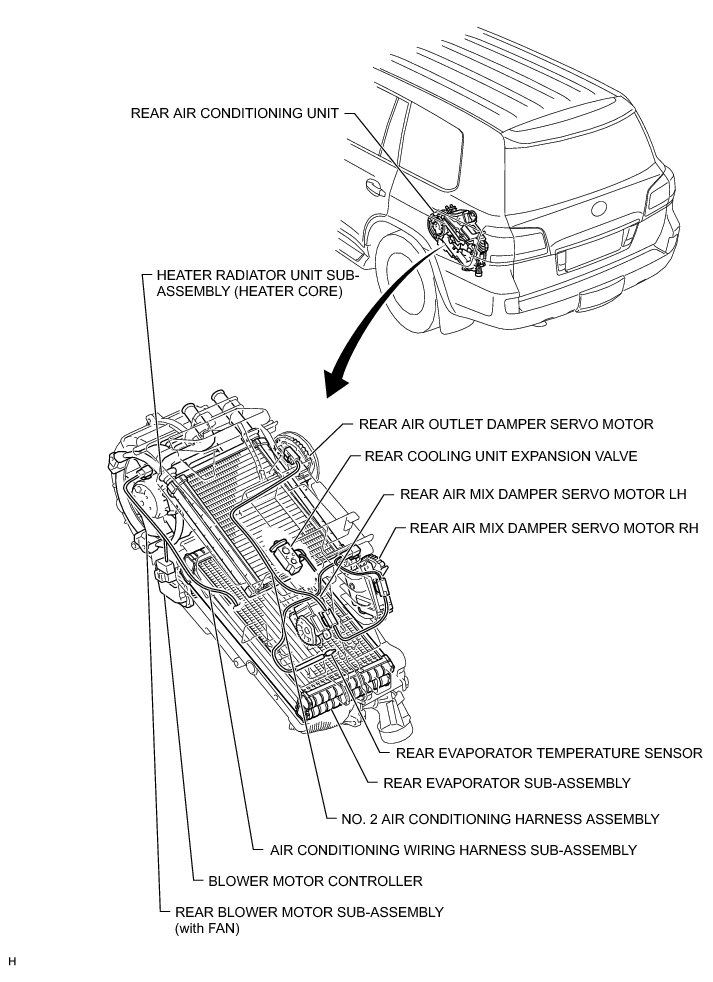 REAR AIR CONDITIONING UNIT

HEATER RADIATOR UNIT SUB-ASSEMBLY (HEATER CORE)

REAR AIR OUTLET DAMPER SERVO MOTOR

REAR COOLING UNIT EXPANSION VALVE

REAR AIR MIX DAMPER SERVO MOTOR LH

REAR AIR MIX DAMPER SERVO MOTOR RH

REAR EVAPORATOR TEMPERATURE SENSOR

REAR EVAPORATOR SUB-ASSEMBLY

NO. 2 AIR CONDITIONING HARNESS ASSEMBLY

AIR CONDITIONING WIRING HARNESS SUB-ASSEMBLY

BLOWER MOTOR CONTROLLER

REAR BLOWER MOTOR SUB-ASSEMBLY (with FAN)

H