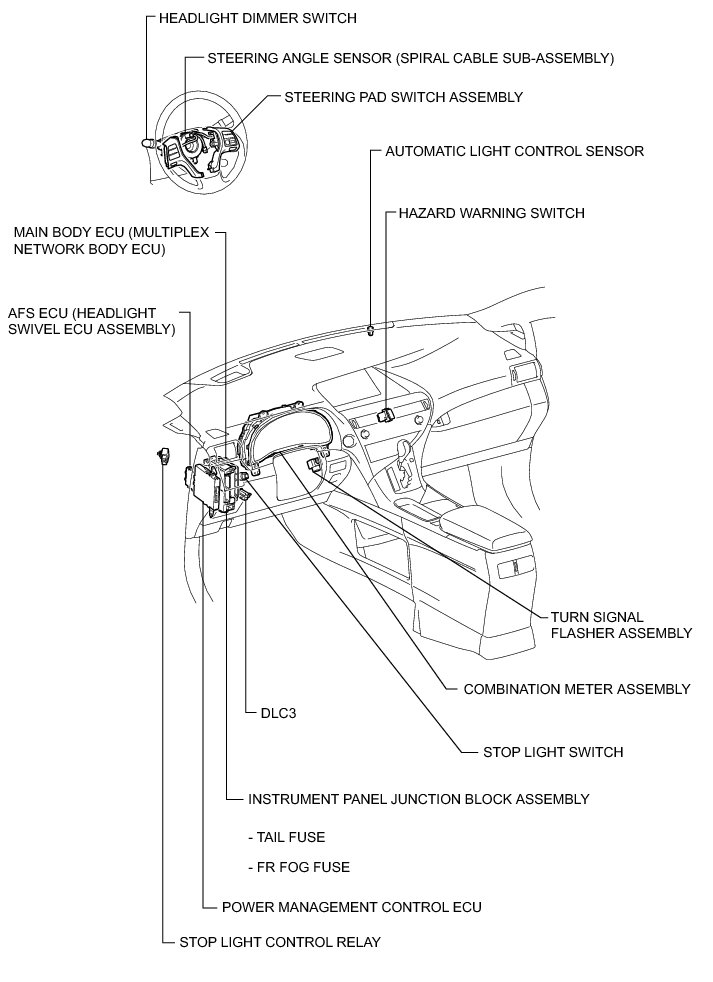 HEADLIGHT DIMMER SWITCH

STEERING ANGLE SENSOR (SPIRAL CABLE SUB-ASSEMBLY)

STEERING PAD SWITCH ASSEMBLY

AUTOMATIC LIGHT CONTROL SENSOR

HAZARD WARNING SWITCH

MAIN BODY ECU (MULTIPLEX NETWORK BODY ECU)

AFS ECU (HEADLIGHT SWIVEL ECU ASSEMBLY)

TURN SIGNAL FLASHER ASSEMBLY

COMBINATION METER ASSEMBLY

DLC3

STOP LIGHT SWITCH

INSTRUMENT PANEL JUNCTION BLOCK ASSEMBLY

- TAIL FUSE

- FR FOG FUSE

POWER MANAGEMENT CONTROL ECU

STOP LIGHT CONTROL RELAY