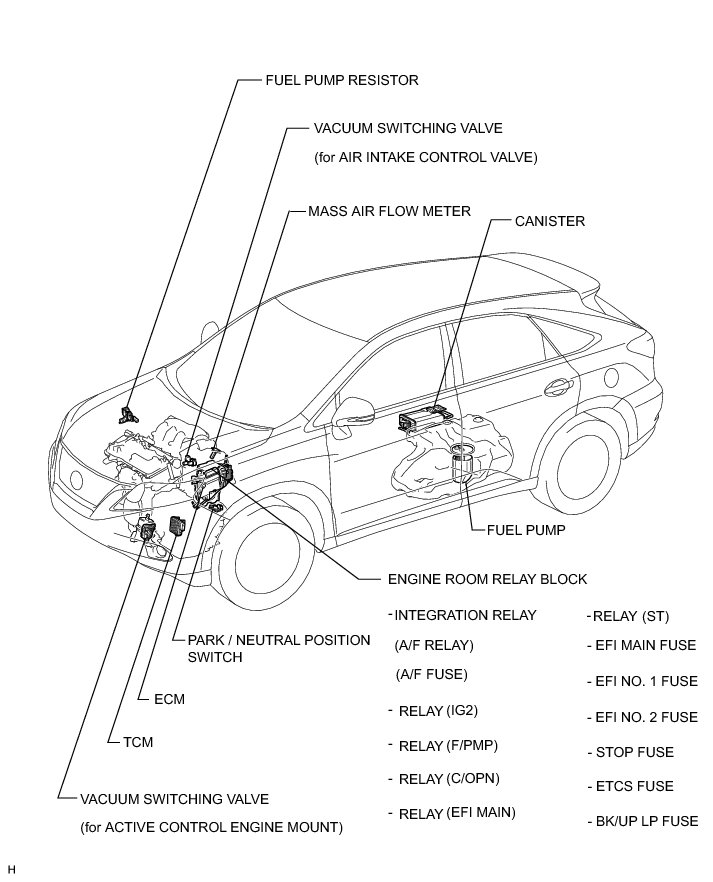 FUEL PUMP RESISTOR

VACUUM SWITCHING VALVE
(for AIR INTAKE CONTROL VALVE)

MASS AIR FLOW METER

CANISTER

FUEL PUMP

ENGINE ROOM RELAY BLOCK

- INTEGRATION RELAY
(A/F RELAY)
(A/F FUSE)

- RELAY (IG2)

- RELAY (F/PMP)

- RELAY (C/OPN)

- RELAY (EFI MAIN)

- RELAY (ST)

- EFI MAIN FUSE

- EFI NO. 1 FUSE

- EFI NO. 2 FUSE

- STOP FUSE

- ETCS FUSE

- BK/UP LP FUSE

PARK / NEUTRAL POSITION SWITCH

ECM

TCM

VACUUM SWITCHING VALVE
(for ACTIVE CONTROL ENGINE MOUNT)

H