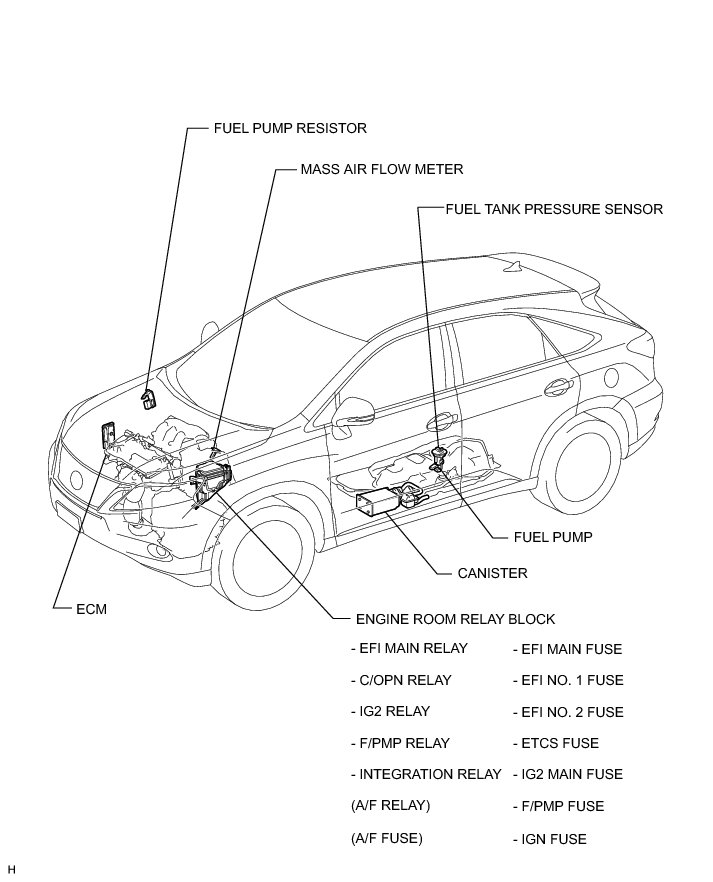 FUEL PUMP RESISTOR

MASS AIR FLOW METER

FUEL TANK PRESSURE SENSOR

FUEL PUMP

CANISTER

ECM

ENGINE ROOM RELAY BLOCK

- EFI MAIN RELAY
- C/OPN RELAY
- IG2 RELAY
- F/PMP RELAY
- INTEGRATION RELAY
(A/F RELAY)
(A/F FUSE)

- EFI MAIN FUSE
- EFI NO. 1 FUSE
- EFI NO. 2 FUSE
- ETCS FUSE
- IG2 MAIN FUSE
- F/PMP FUSE
- IGN FUSE

H