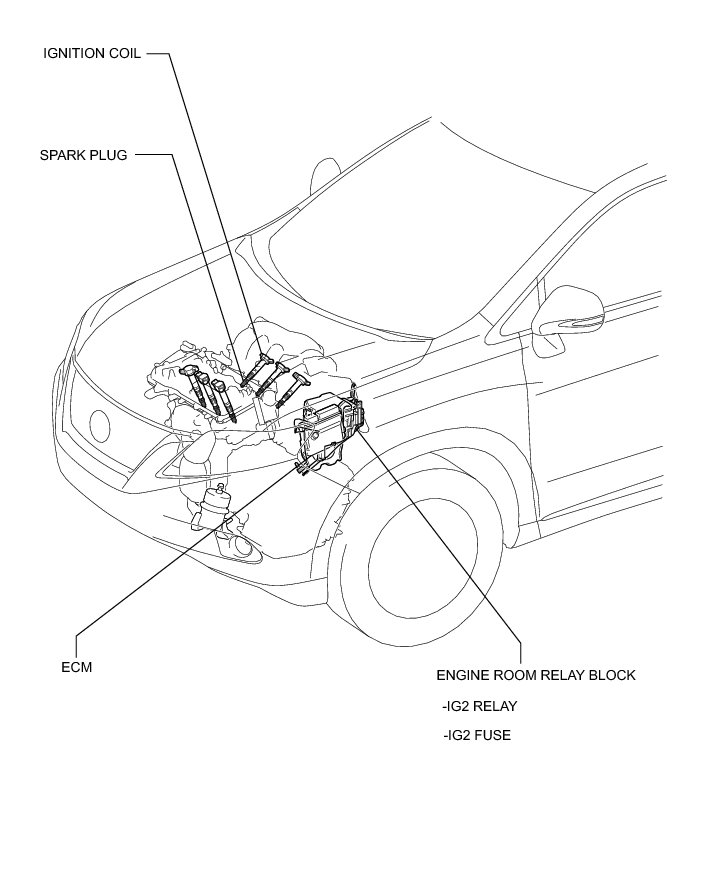 IGNITION COIL

SPARK PLUG

ECM

ENGINE ROOM RELAY BLOCK

-IG2 RELAY

-IG2 FUSE