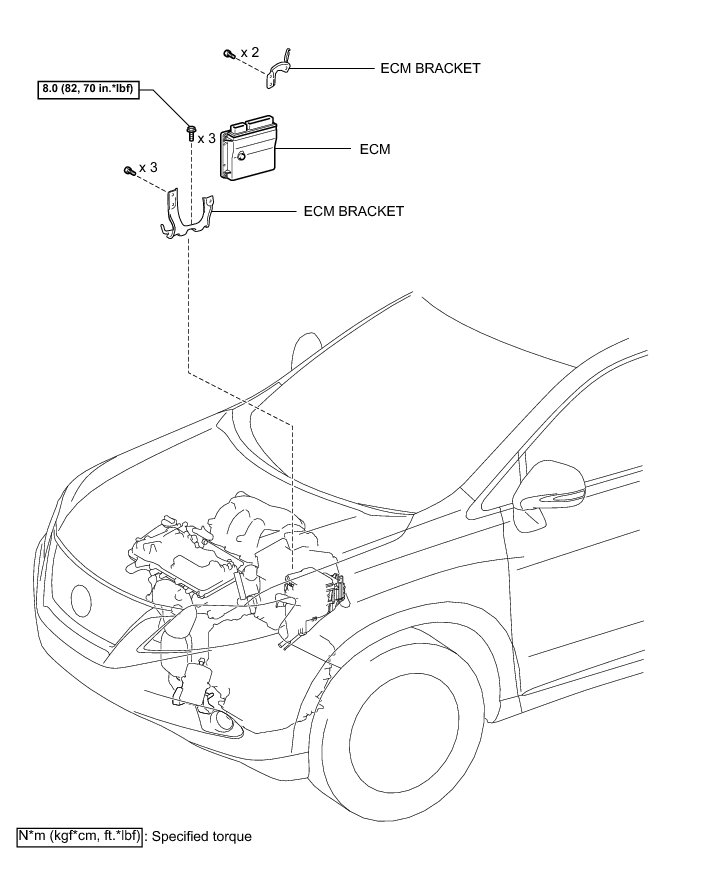 x 2
ECM BRACKET
8.0 (82, 70 in.*lbf)
x 3
ECM
x 3
ECM BRACKET

N*m (kgf*cm, ft.*lbf) : Specified torque