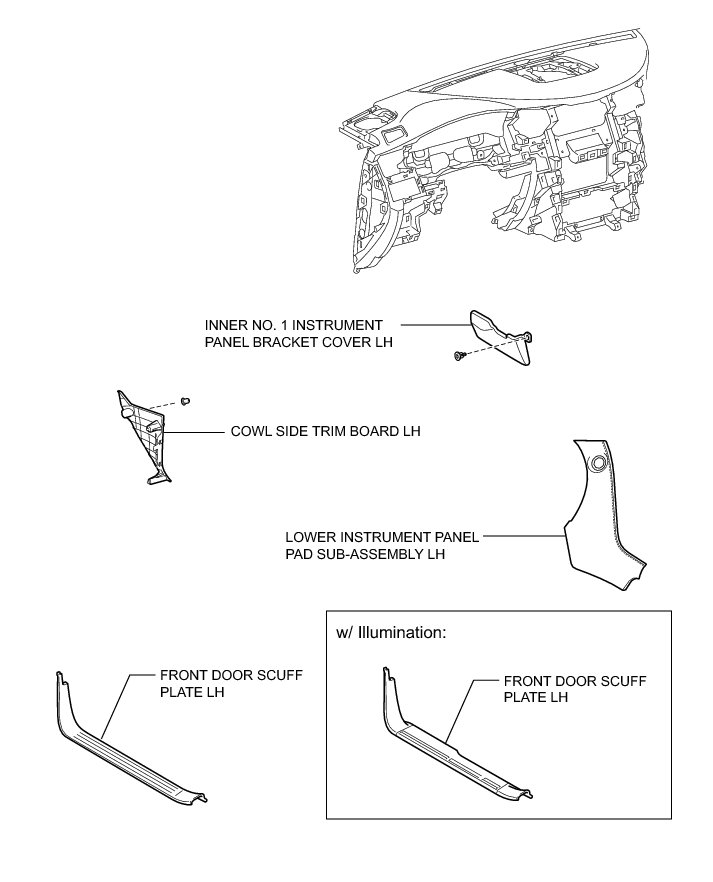 INNER NO. 1 INSTRUMENT PANEL BRACKET COVER LH

COWL SIDE TRIM BOARD LH

LOWER INSTRUMENT PANEL PAD SUB-ASSEMBLY LH

FRONT DOOR SCUFF PLATE LH

w/ Illumination:

FRONT DOOR SCUFF PLATE LH