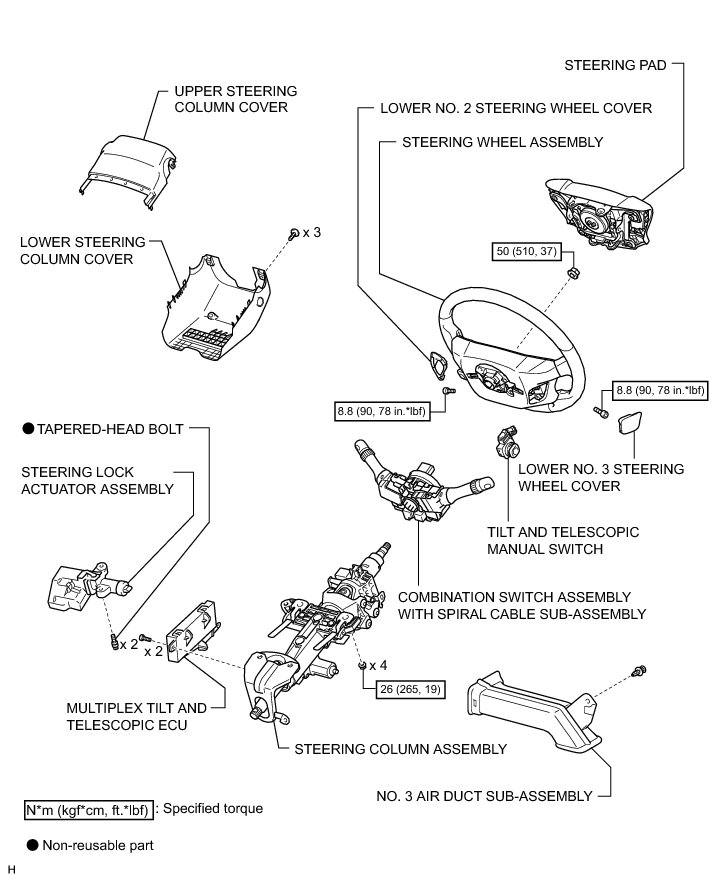 STEERING PAD

UPPER STEERING COLUMN COVER

LOWER NO. 2 STEERING WHEEL COVER

STEERING WHEEL ASSEMBLY

LOWER STEERING COLUMN COVER

x 3

50 (510, 37)

8.8 (90, 78 in.*lbf)

8.8 (90, 78 in.*lbf)

● TAPERED-HEAD BOLT

STEERING LOCK ACTUATOR ASSEMBLY

LOWER NO. 3 STEERING WHEEL COVER

TILT AND TELESCOPIC MANUAL SWITCH

COMBINATION SWITCH ASSEMBLY WITH SPIRAL CABLE SUB-ASSEMBLY

x 2

x 2

x 4

26 (265, 19)

MULTIPLEX TILT AND TELESCOPIC ECU

STEERING COLUMN ASSEMBLY

NO. 3 AIR DUCT SUB-ASSEMBLY

N*m (kgf*cm, ft.*lbf) : Specified torque

● Non-reusable part

H