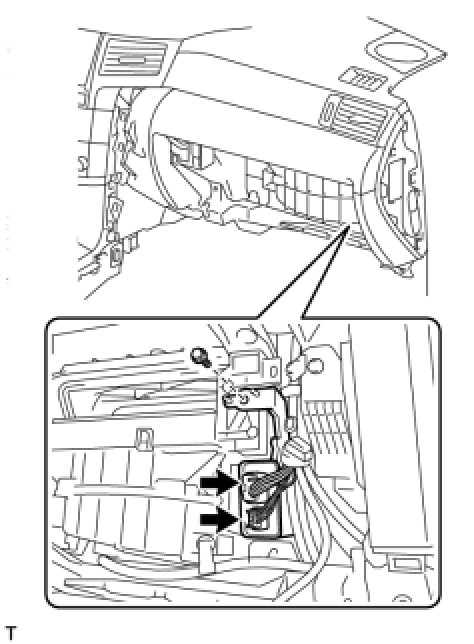 T