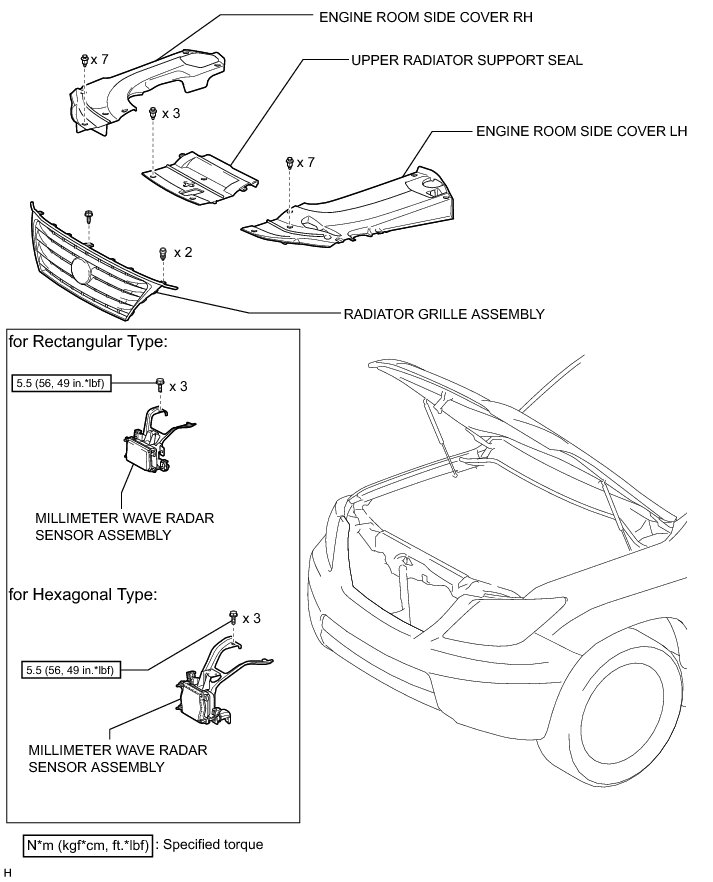 ENGINE ROOM SIDE COVER RH

x 7

UPPER RADIATOR SUPPORT SEAL

x 3

ENGINE ROOM SIDE COVER LH

x 7

x 2

RADIATOR GRILLE ASSEMBLY

for Rectangular Type:

5.5 (56, 49 in.*lbf)

x 3

MILLIMETER WAVE RADAR SENSOR ASSEMBLY

for Hexagonal Type:

x 3

5.5 (56, 49 in.*lbf)

MILLIMETER WAVE RADAR SENSOR ASSEMBLY

N*m (kgf*cm, ft.*lbf) : Specified torque

H