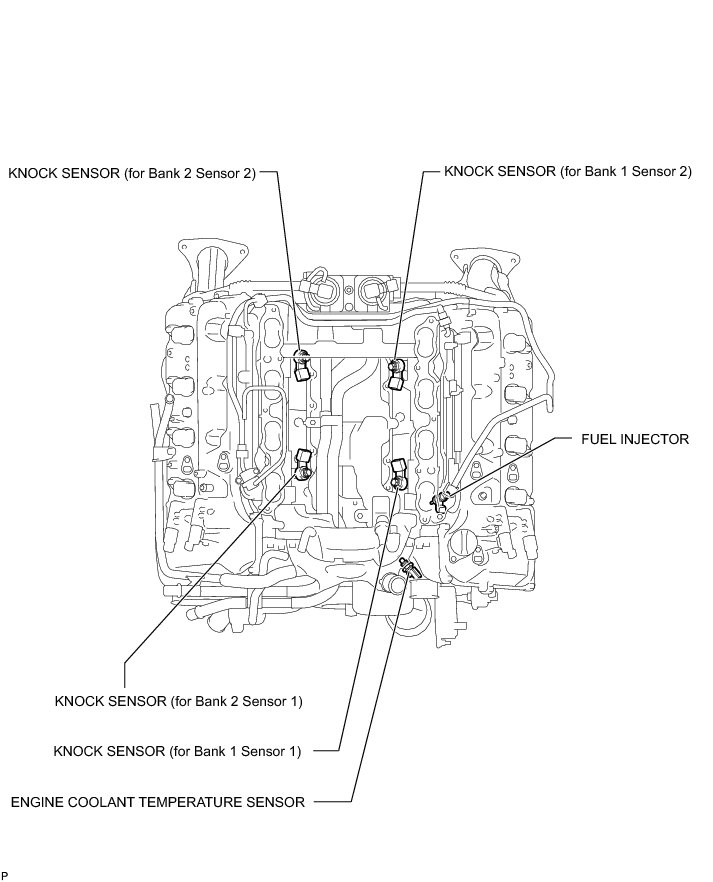 KNOCK SENSOR (for Bank 2 Sensor 2)

KNOCK SENSOR (for Bank 1 Sensor 2)

FUEL INJECTOR

KNOCK SENSOR (for Bank 2 Sensor 1)

KNOCK SENSOR (for Bank 1 Sensor 1)

ENGINE COOLANT TEMPERATURE SENSOR

P