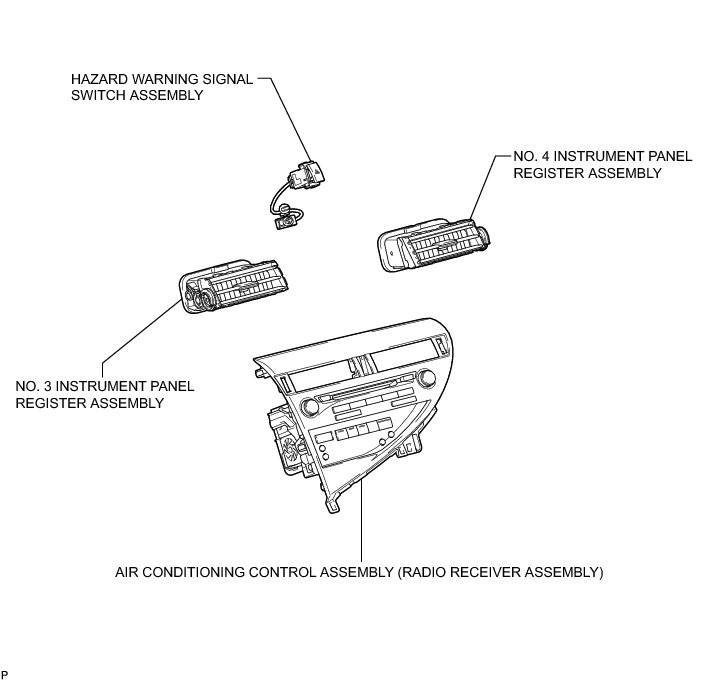 HAZARD WARNING SIGNAL SWITCH ASSEMBLY

NO. 4 INSTRUMENT PANEL REGISTER ASSEMBLY

NO. 3 INSTRUMENT PANEL REGISTER ASSEMBLY

AIR CONDITIONING CONTROL ASSEMBLY (RADIO RECEIVER ASSEMBLY)

P