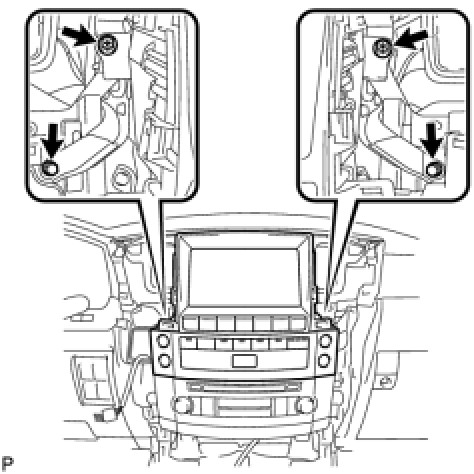 P