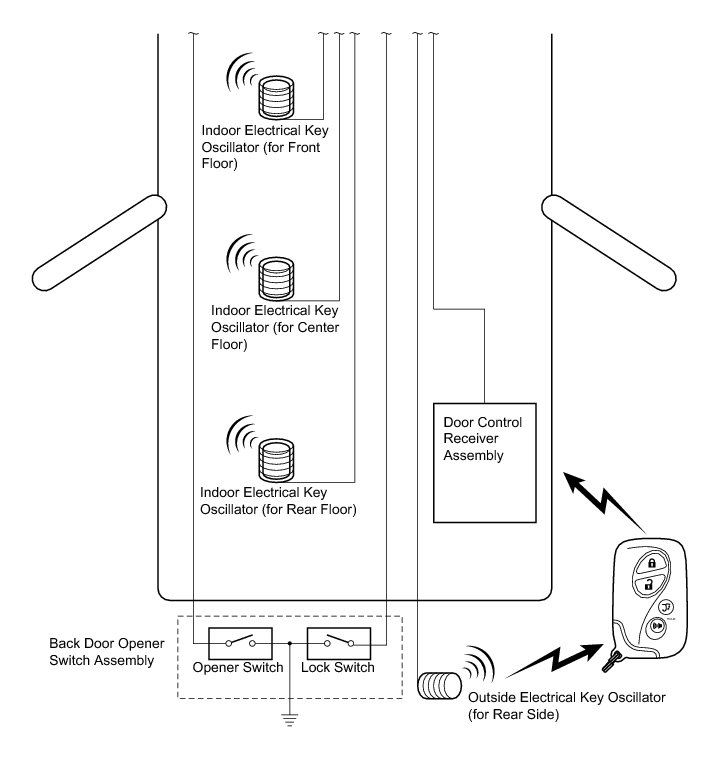 Indoor Electrical Key Oscillator (for Front Floor)

Indoor Electrical Key Oscillator (for Center Floor)

Indoor Electrical Key Oscillator (for Rear Floor)

Door Control Receiver Assembly

Back Door Opener Switch Assembly

Opener Switch

Lock Switch

Outside Electrical Key Oscillator (for Rear Side)