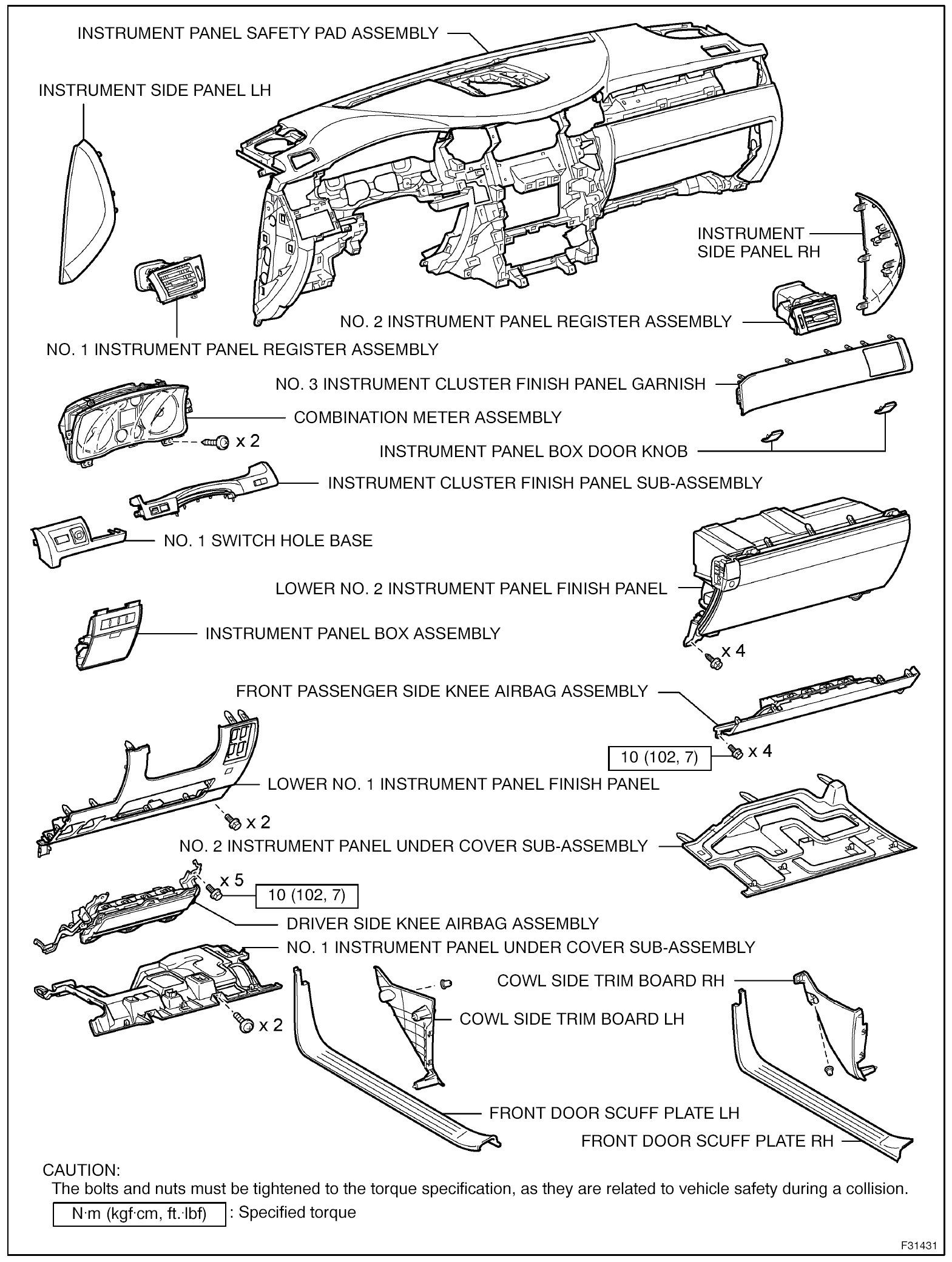 INSTRUMENT PANEL SAFETY PAD ASSEMBLY

INSTRUMENT SIDE PANEL LH

INSTRUMENT SIDE PANEL RH

NO. 2 INSTRUMENT PANEL REGISTER ASSEMBLY

NO. 1 INSTRUMENT PANEL REGISTER ASSEMBLY

NO. 3 INSTRUMENT CLUSTER FINISH PANEL GARNISH

COMBINATION METER ASSEMBLY

x 2

INSTRUMENT PANEL BOX DOOR KNOB

INSTRUMENT CLUSTER FINISH PANEL SUB-ASSEMBLY

NO. 1 SWITCH HOLE BASE

LOWER NO. 2 INSTRUMENT PANEL FINISH PANEL

INSTRUMENT PANEL BOX ASSEMBLY

x 4

FRONT PASSENGER SIDE KNEE AIRBAG ASSEMBLY

10 (102, 7)

x 4

LOWER NO. 1 INSTRUMENT PANEL FINISH PANEL

x 2

NO. 2 INSTRUMENT PANEL UNDER COVER SUB-ASSEMBLY

x 5

10 (102, 7)

DRIVER SIDE KNEE AIRBAG ASSEMBLY

NO. 1 INSTRUMENT PANEL UNDER COVER SUB-ASSEMBLY

COWL SIDE TRIM BOARD RH

COWL SIDE TRIM BOARD LH

x 2

FRONT DOOR SCUFF PLATE LH

FRONT DOOR SCUFF PLATE RH

CAUTION:
The bolts and nuts must be tightened to the torque specification, as they are related to vehicle safety during a collision.

N·m (kgf·cm, ft.·lbf) : Specified torque

F31431