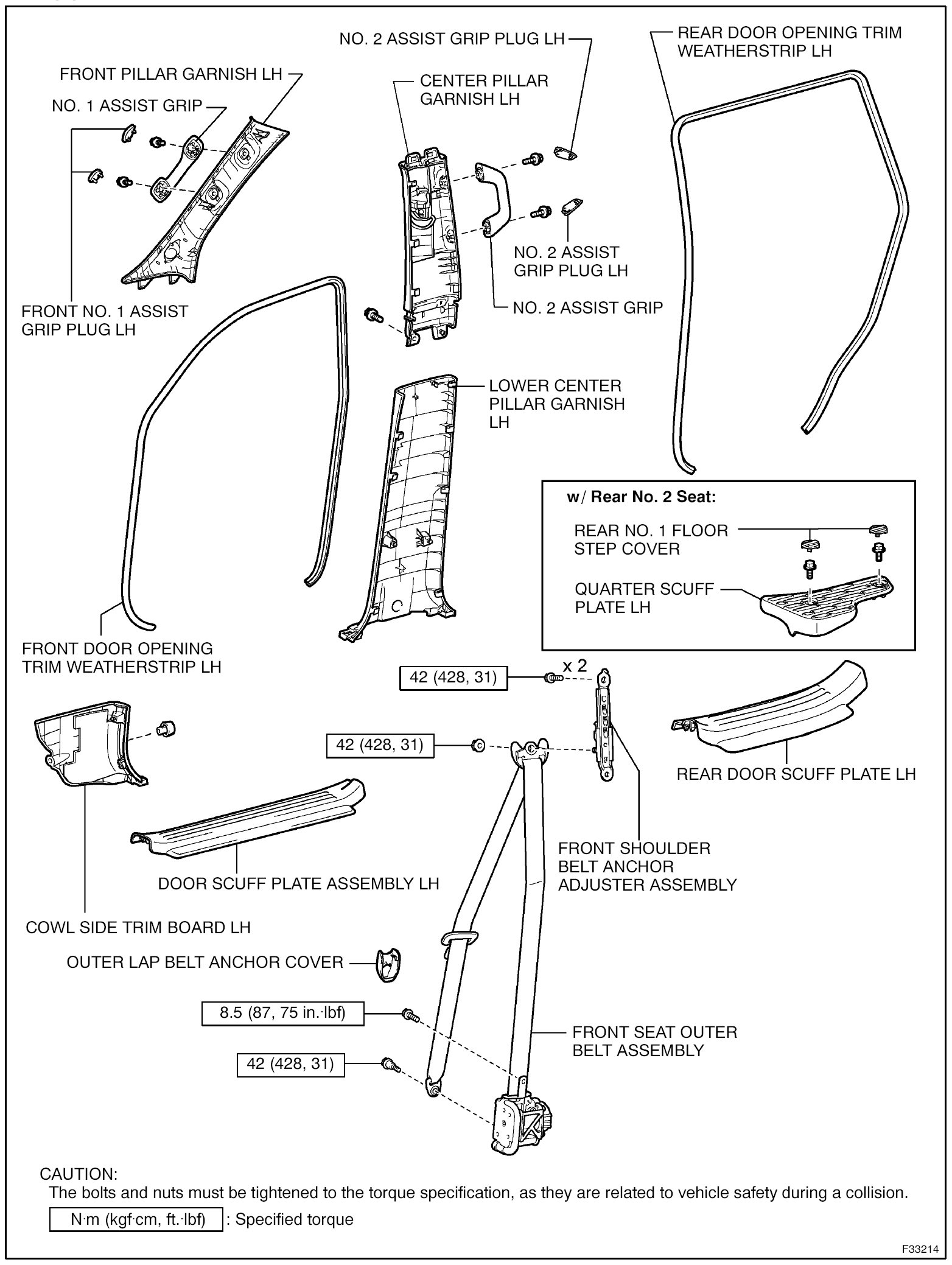 NO. 2 ASSIST GRIP PLUG LH

REAR DOOR OPENING TRIM WEATHERSTRIP LH

FRONT PILLAR GARNISH LH

CENTER PILLAR GARNISH LH

NO. 1 ASSIST GRIP

NO. 2 ASSIST GRIP PLUG LH

FRONT NO. 1 ASSIST GRIP PLUG LH

NO. 2 ASSIST GRIP

LOWER CENTER PILLAR GARNISH LH

w/ Rear No. 2 Seat:

REAR NO. 1 FLOOR STEP COVER

QUARTER SCUFF PLATE LH

FRONT DOOR OPENING TRIM WEATHERSTRIP LH

42 (428, 31)

x 2

42 (428, 31)

REAR DOOR SCUFF PLATE LH

FRONT SHOULDER BELT ANCHOR ADJUSTER ASSEMBLY

DOOR SCUFF PLATE ASSEMBLY LH

COWL SIDE TRIM BOARD LH

OUTER LAP BELT ANCHOR COVER

8.5 (87, 75 in.·lbf)

FRONT SEAT OUTER BELT ASSEMBLY

42 (428, 31)

CAUTION:
The bolts and nuts must be tightened to the torque specification, as they are related to vehicle safety during a collision.

N·m (kgf·cm, ft.·lbf) : Specified torque

F33214