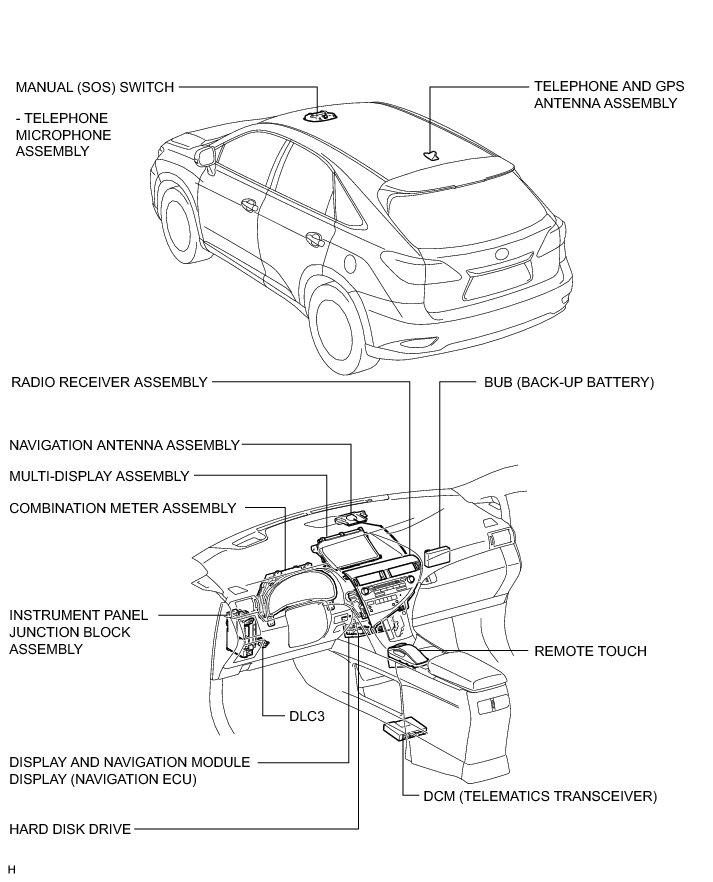 MANUAL (SOS) SWITCH

- TELEPHONE MICROPHONE ASSEMBLY

TELEPHONE AND GPS ANTENNA ASSEMBLY

RADIO RECEIVER ASSEMBLY

BUB (BACK-UP BATTERY)

NAVIGATION ANTENNA ASSEMBLY

MULTI-DISPLAY ASSEMBLY

COMBINATION METER ASSEMBLY

INSTRUMENT PANEL JUNCTION BLOCK ASSEMBLY

REMOTE TOUCH

DLC3

DISPLAY AND NAVIGATION MODULE DISPLAY (NAVIGATION ECU)

DCM (TELEMATICS TRANSCEIVER)

HARD DISK DRIVE

H