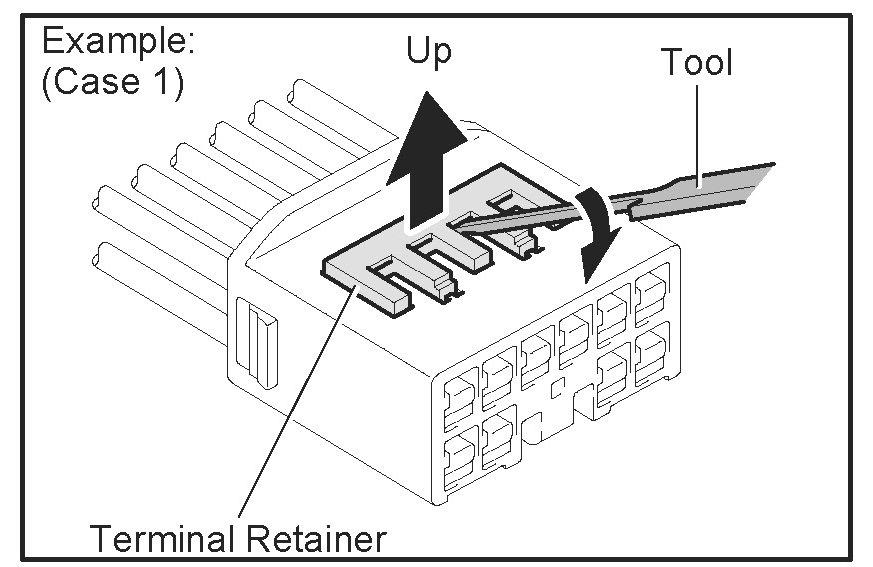 Example:
(Case 1)

Up

Tool

Terminal Retainer