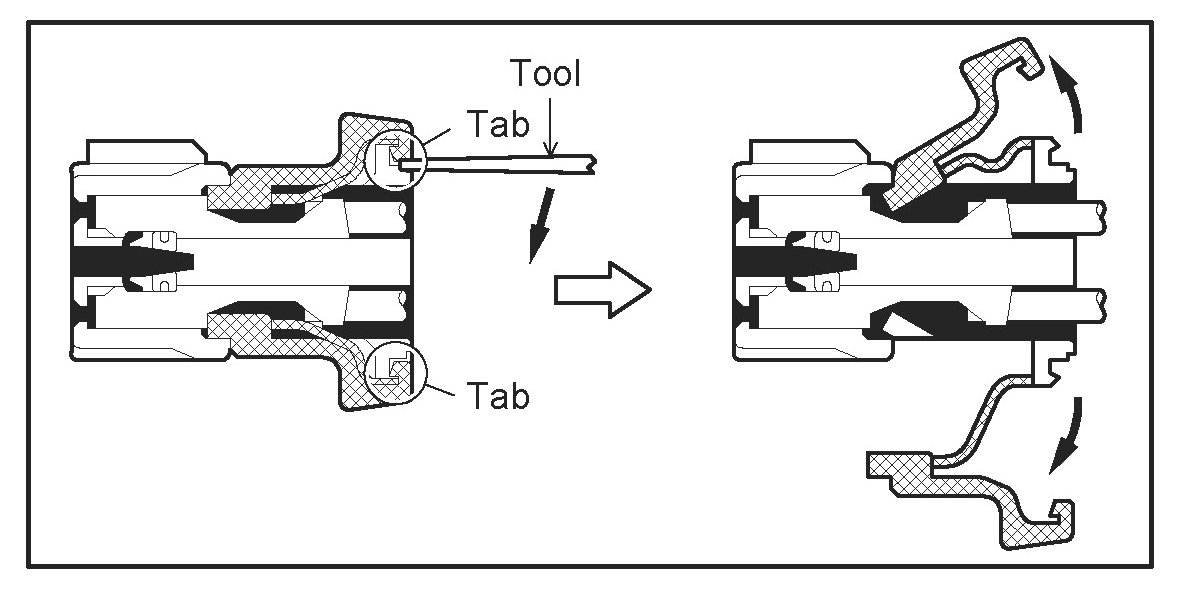 Tool
Tab
Tab