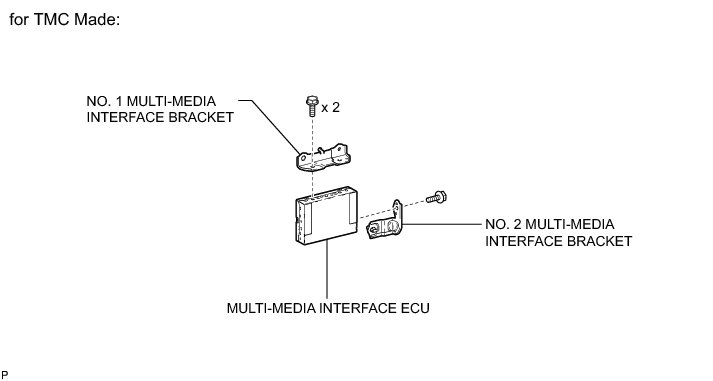 for TMC Made:

NO. 1 MULTI-MEDIA INTERFACE BRACKET

x 2

NO. 2 MULTI-MEDIA INTERFACE BRACKET

MULTI-MEDIA INTERFACE ECU

P