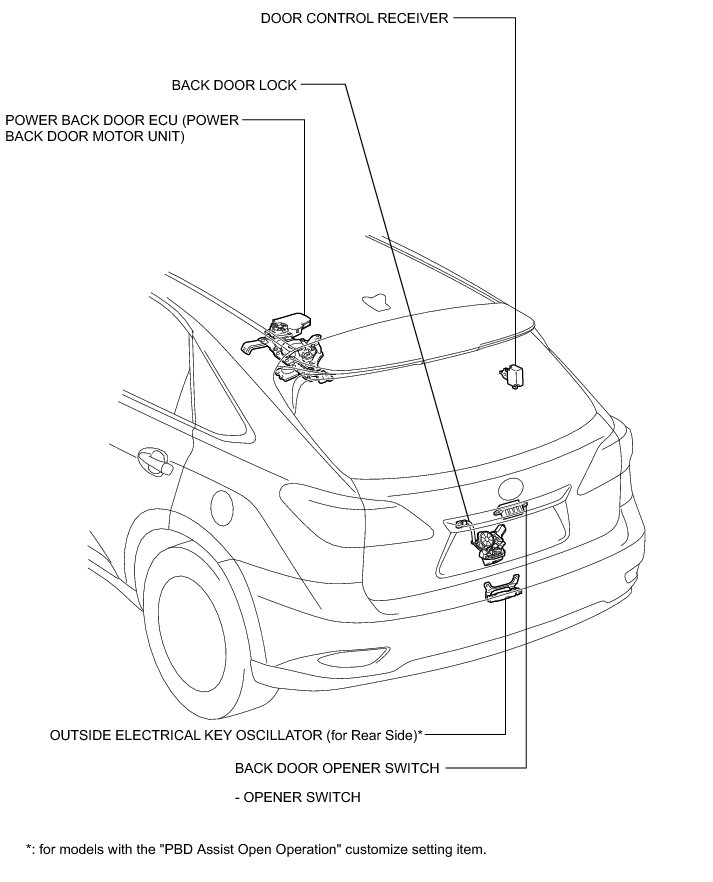 DOOR CONTROL RECEIVER

BACK DOOR LOCK

POWER BACK DOOR ECU (POWER BACK DOOR MOTOR UNIT)

OUTSIDE ELECTRICAL KEY OSCILLATOR (for Rear Side)*

BACK DOOR OPENER SWITCH

- OPENER SWITCH

*: for models with the "PBD Assist Open Operation" customize setting item.