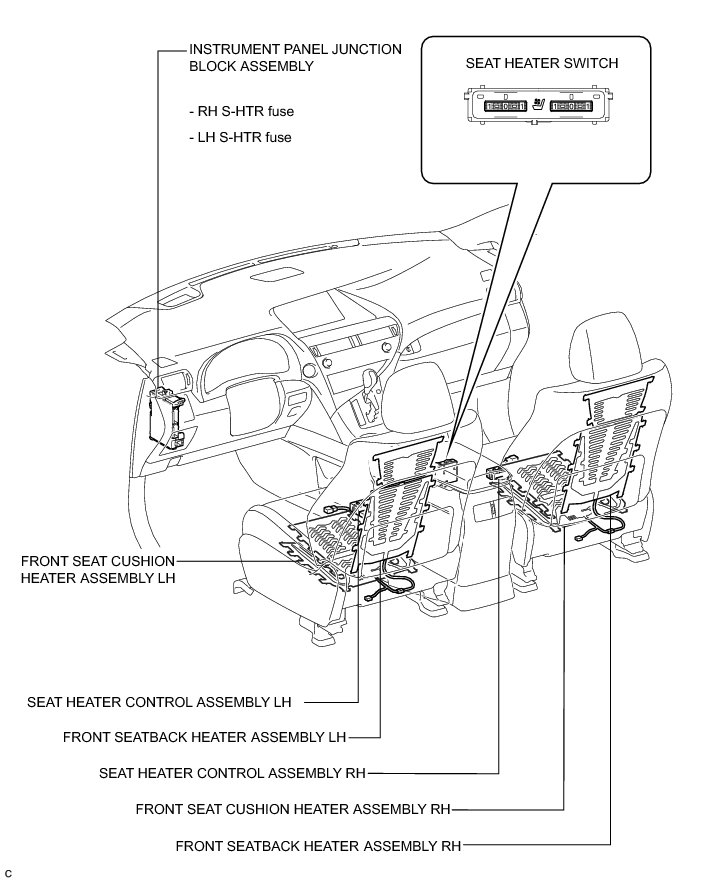 INSTRUMENT PANEL JUNCTION BLOCK ASSEMBLY

- RH S-HTR fuse

- LH S-HTR fuse

SEAT HEATER SWITCH

FRONT SEAT CUSHION HEATER ASSEMBLY LH

SEAT HEATER CONTROL ASSEMBLY LH

FRONT SEATBACK HEATER ASSEMBLY LH

SEAT HEATER CONTROL ASSEMBLY RH

FRONT SEAT CUSHION HEATER ASSEMBLY RH

FRONT SEATBACK HEATER ASSEMBLY RH

C