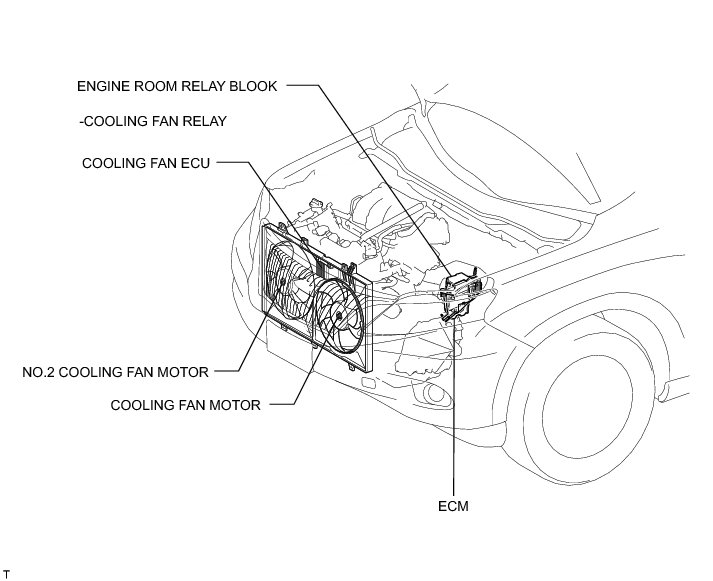 ENGINE ROOM RELAY BLOOK

-COOLING FAN RELAY

COOLING FAN ECU

NO.2 COOLING FAN MOTOR

COOLING FAN MOTOR

ECM

T