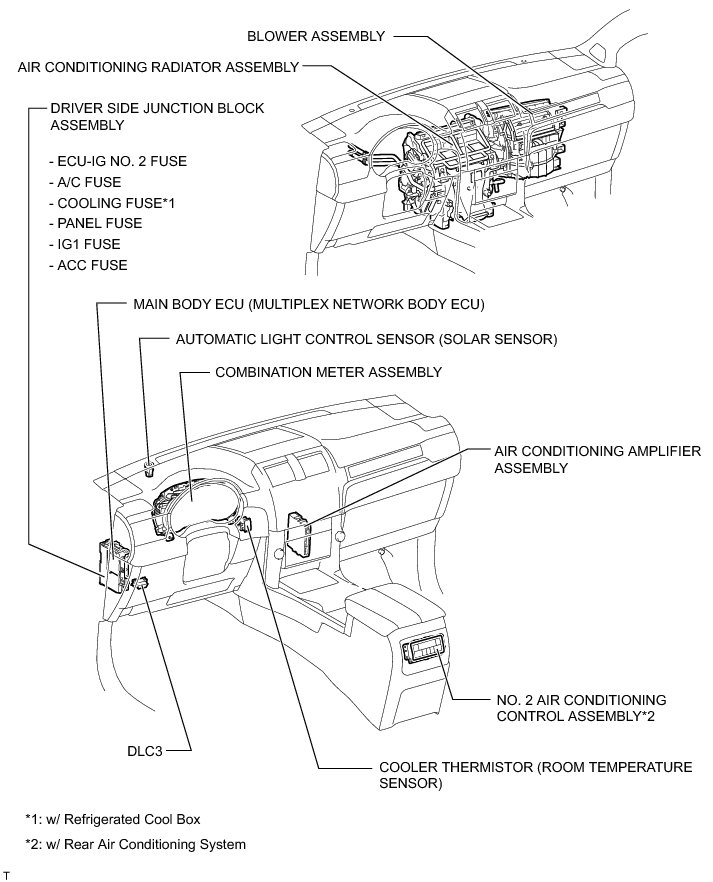 BLOWER ASSEMBLY

AIR CONDITIONING RADIATOR ASSEMBLY

DRIVER SIDE JUNCTION BLOCK ASSEMBLY

- ECU-IG NO. 2 FUSE
- A/C FUSE
- COOLING FUSE*1
- PANEL FUSE
- IG1 FUSE
- ACC FUSE

MAIN BODY ECU (MULTIPLEX NETWORK BODY ECU)

AUTOMATIC LIGHT CONTROL SENSOR (SOLAR SENSOR)

COMBINATION METER ASSEMBLY

AIR CONDITIONING AMPLIFIER ASSEMBLY

NO. 2 AIR CONDITIONING CONTROL ASSEMBLY*2

DLC3

COOLER THERMISTOR (ROOM TEMPERATURE SENSOR)

*1: w/ Refrigerated Cool Box

*2: w/ Rear Air Conditioning System

T