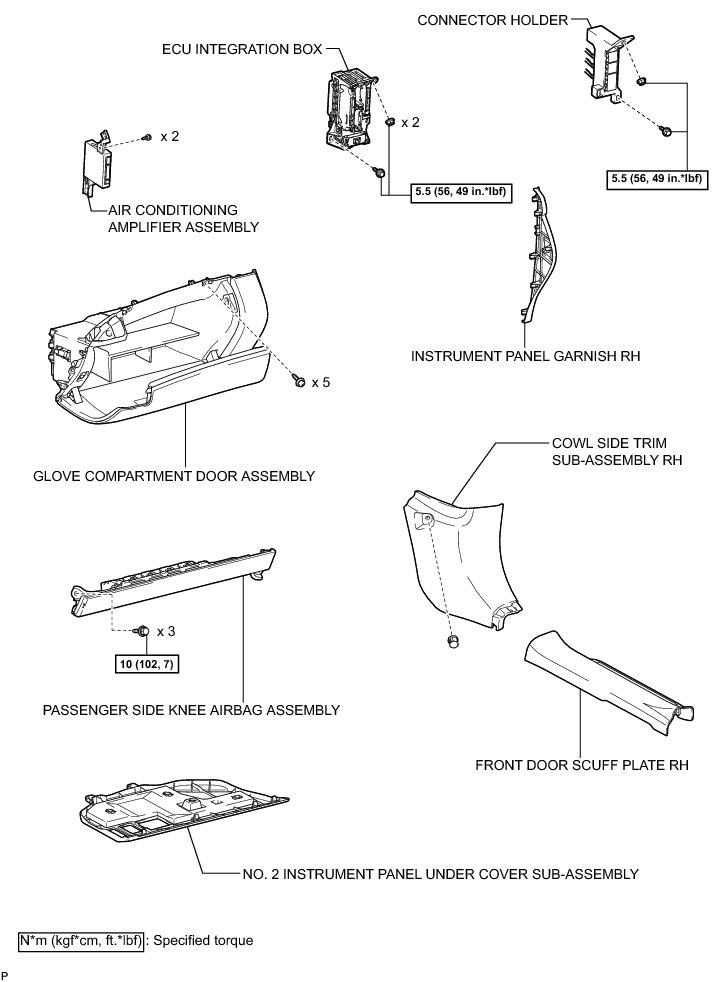 CONNECTOR HOLDER

ECU INTEGRATION BOX

x 2

x 2

5.5 (56, 49 in.*lbf)

5.5 (56, 49 in.*lbf)

AIR CONDITIONING AMPLIFIER ASSEMBLY

INSTRUMENT PANEL GARNISH RH

x 5

GLOVE COMPARTMENT DOOR ASSEMBLY

COWL SIDE TRIM SUB-ASSEMBLY RH

x 3

10 (102, 7)

PASSENGER SIDE KNEE AIRBAG ASSEMBLY

FRONT DOOR SCUFF PLATE RH

NO. 2 INSTRUMENT PANEL UNDER COVER SUB-ASSEMBLY

N*m (kgf*cm, ft.*lbf) : Specified torque

P