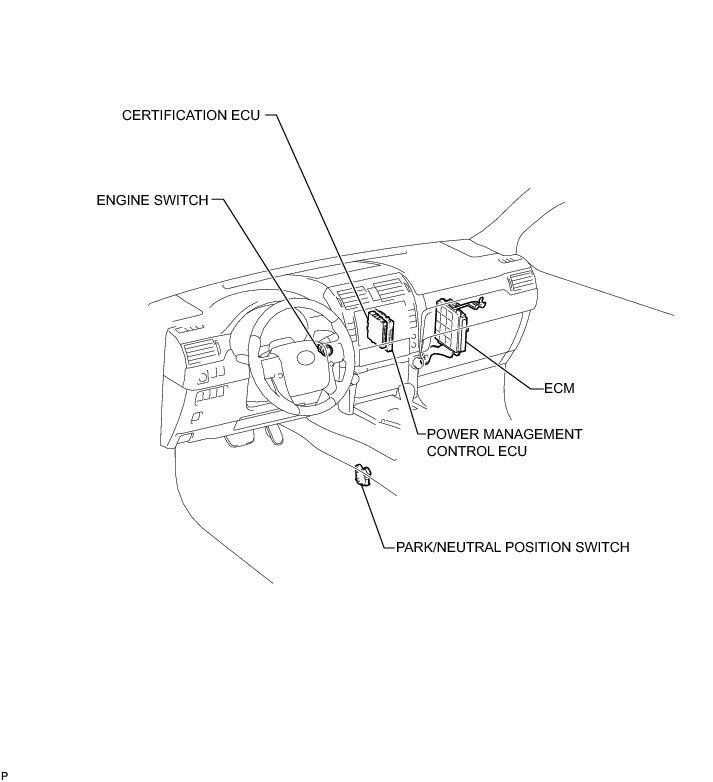 CERTIFICATION ECU

ENGINE SWITCH

ECM

POWER MANAGEMENT CONTROL ECU

PARK/NEUTRAL POSITION SWITCH

P