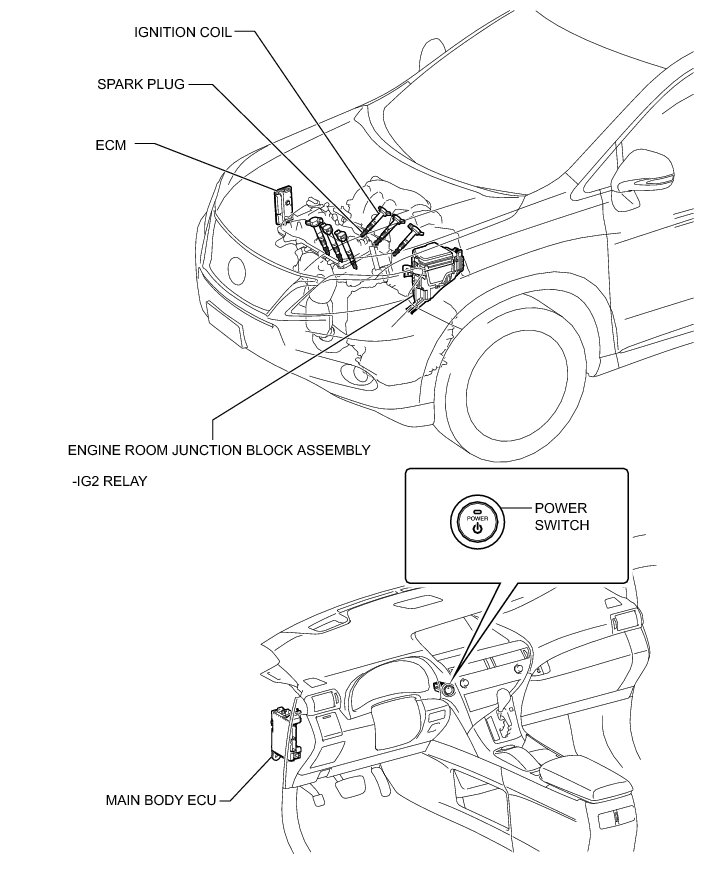 IGNITION COIL

SPARK PLUG

ECM

ENGINE ROOM JUNCTION BLOCK ASSEMBLY

-IG2 RELAY

POWER

POWER SWITCH

MAIN BODY ECU