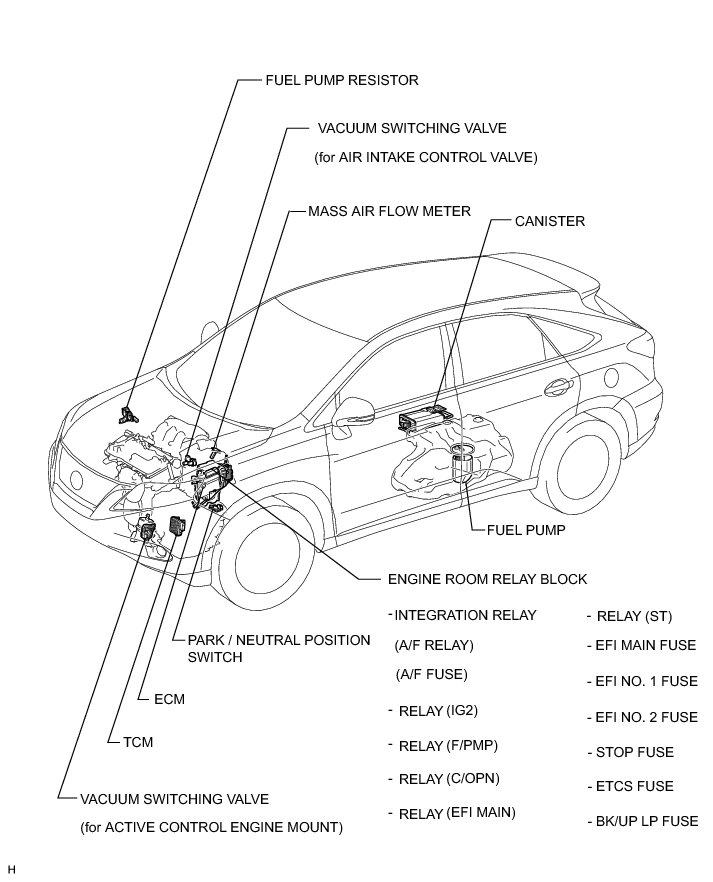 FUEL PUMP RESISTOR

VACUUM SWITCHING VALVE
(for AIR INTAKE CONTROL VALVE)

MASS AIR FLOW METER

CANISTER

FUEL PUMP

ENGINE ROOM RELAY BLOCK

- INTEGRATION RELAY
(A/F RELAY)
(A/F FUSE)

- RELAY (IG2)

- RELAY (F/PMP)

- RELAY (C/OPN)

- RELAY (EFI MAIN)

- RELAY (ST)

- EFI MAIN FUSE

- EFI NO. 1 FUSE

- EFI NO. 2 FUSE

- STOP FUSE

- ETCS FUSE

- BK/UP LP FUSE

PARK / NEUTRAL POSITION SWITCH

ECM

TCM

VACUUM SWITCHING VALVE
(for ACTIVE CONTROL ENGINE MOUNT)

H